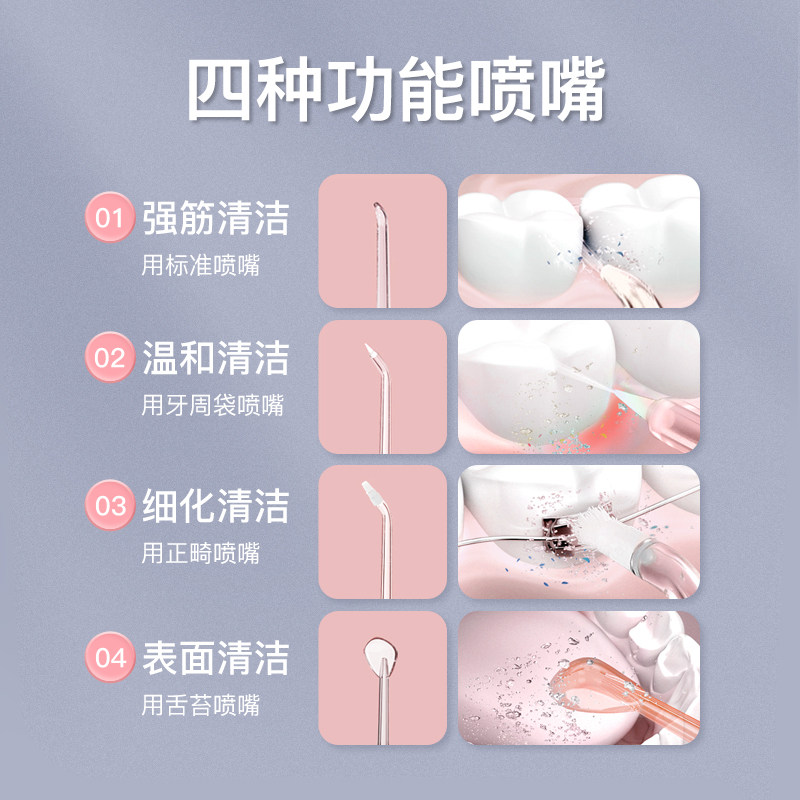 四种功能喷嘴

01 强筋清洁
用标准喷嘴

02 温和清洁
用牙周袋喷嘴

03 细化清洁
用正畸喷嘴

04 表面清洁
用舌苔喷嘴