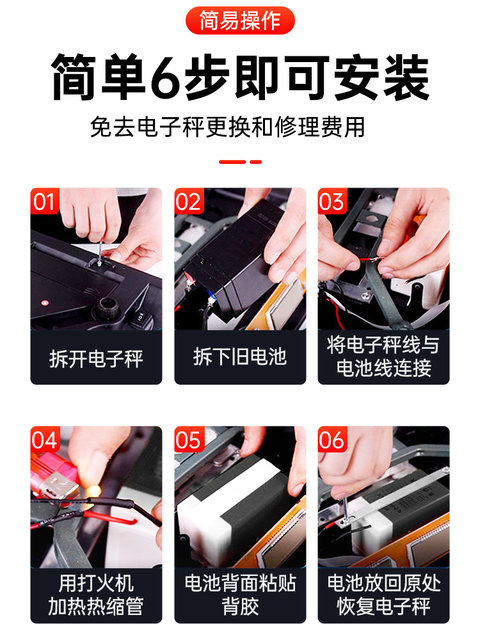 简易操作

简单6步即可安装

免去电子秤更换和修理费用

01
拆开电子秤

02
拆下旧电池

03
将电子秤线与电池线连接

04
用打火机加热热缩管

05
电池背面粘贴背胶

06
电池放回原处恢复电子秤