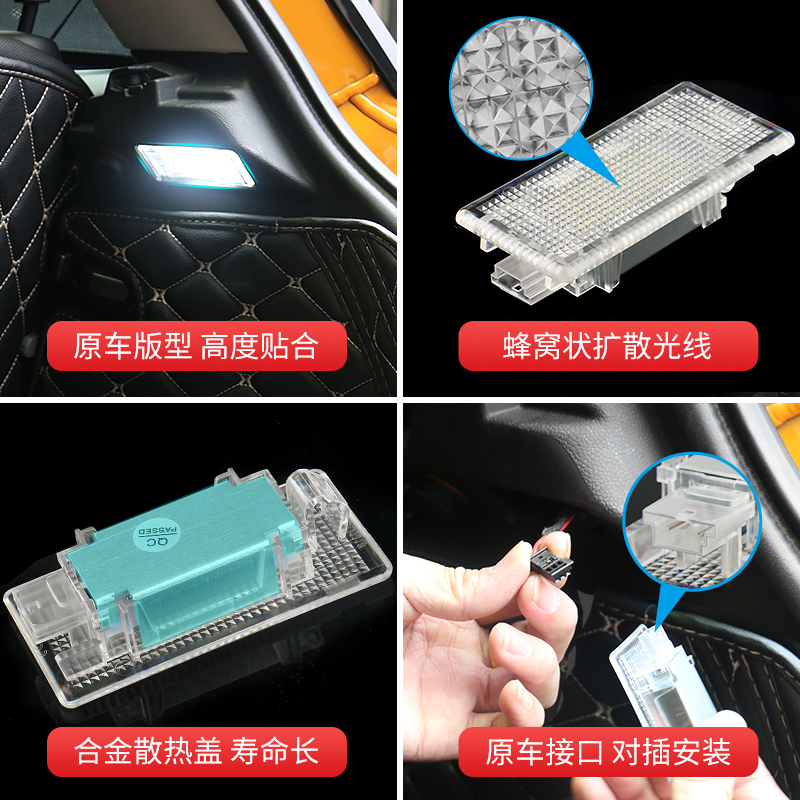 原车版型 高度贴合

蜂窝状扩散光线

QC PASSED

合金散热盖 寿命长

原车接口 对插安装