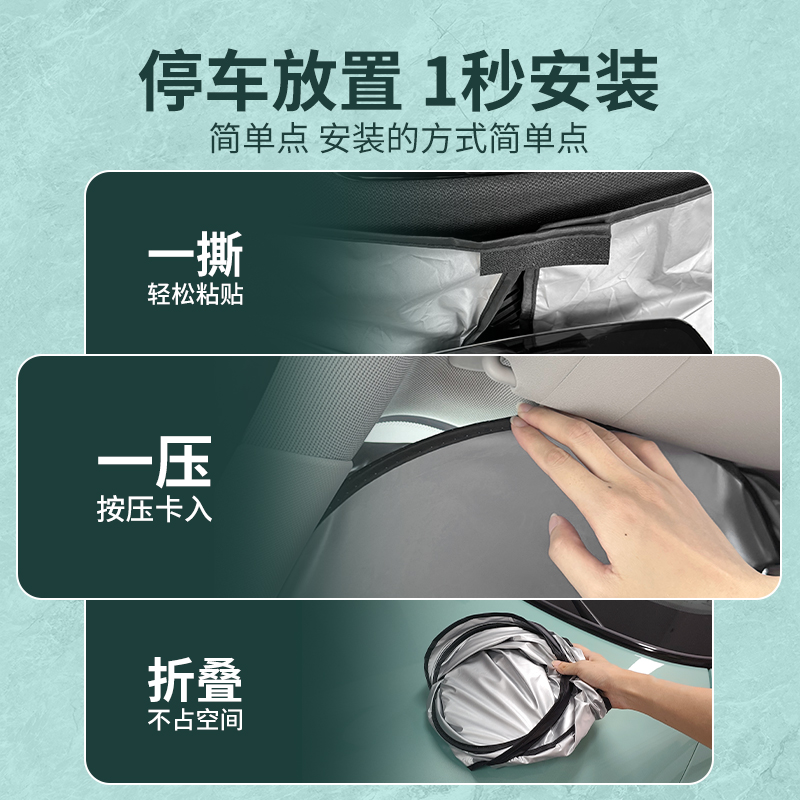 停车放置 1秒安装
简单点 安装的方式简单点

一撕
轻松粘贴

一压
按压卡入

折叠
不占空间