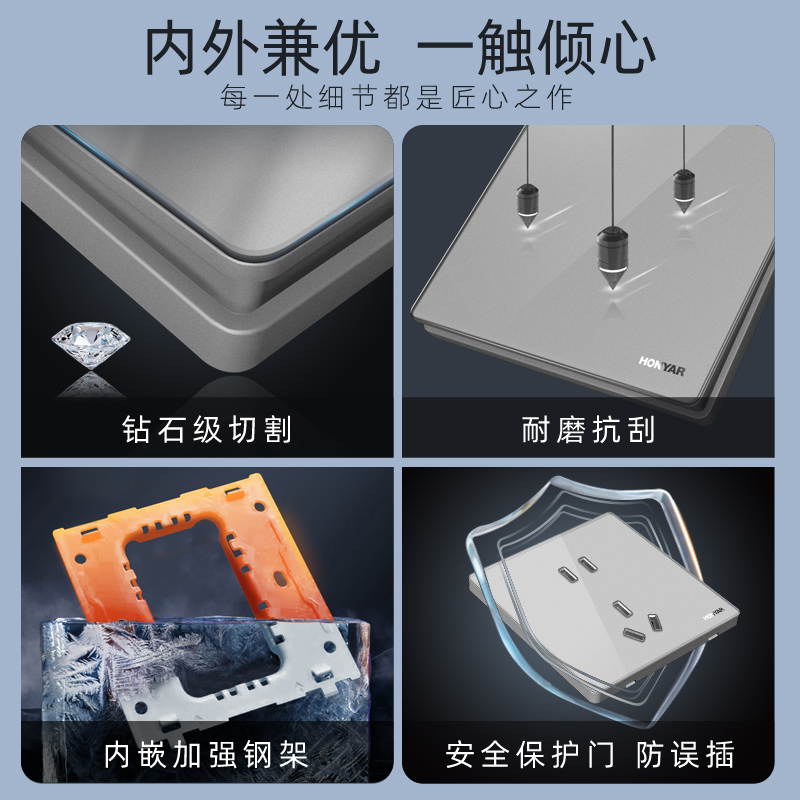 内外兼优 一触倾心
每一处细节都是匠心之作

钻石级切割

HONYAR
耐磨抗刮

内嵌加强钢架

HONYAR
安全保护门 防误插