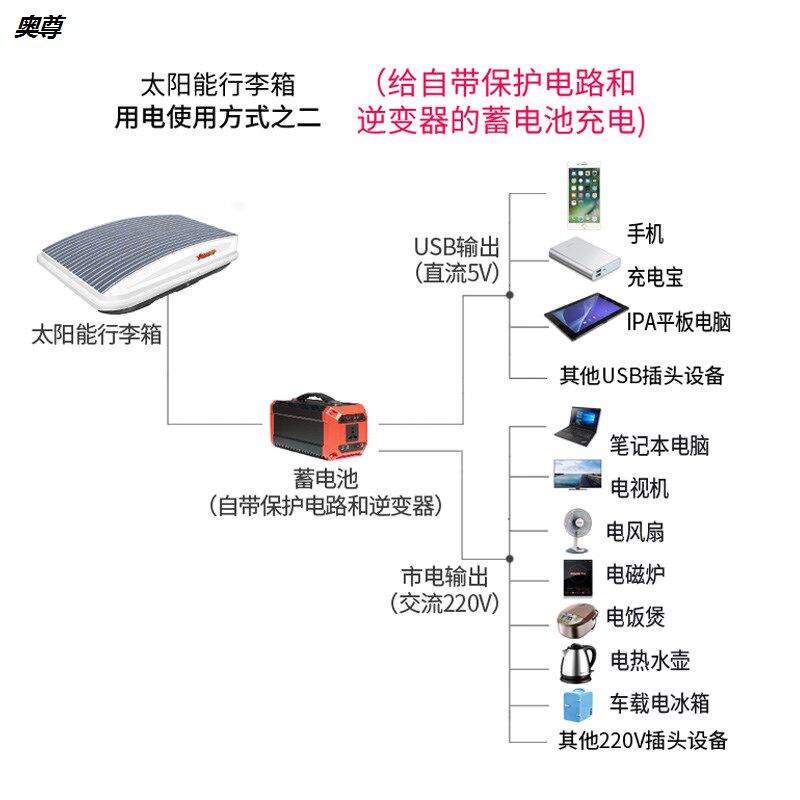 奥尊

太阳能行李箱
用电使用方式之二

(给自带保护电路和逆变器的蓄电池充电)

太阳能行李箱

蓄电池
(自带保护电路和逆变器)

USB输出
(直流5V)

手机
充电宝
IPA平板电脑
其他USB插头设备

市电输出
(交流220V)

笔记本电脑
电视机
电风扇
电磁炉
电饭煲
电热水壶
车载电冰箱
其他220V插头设备