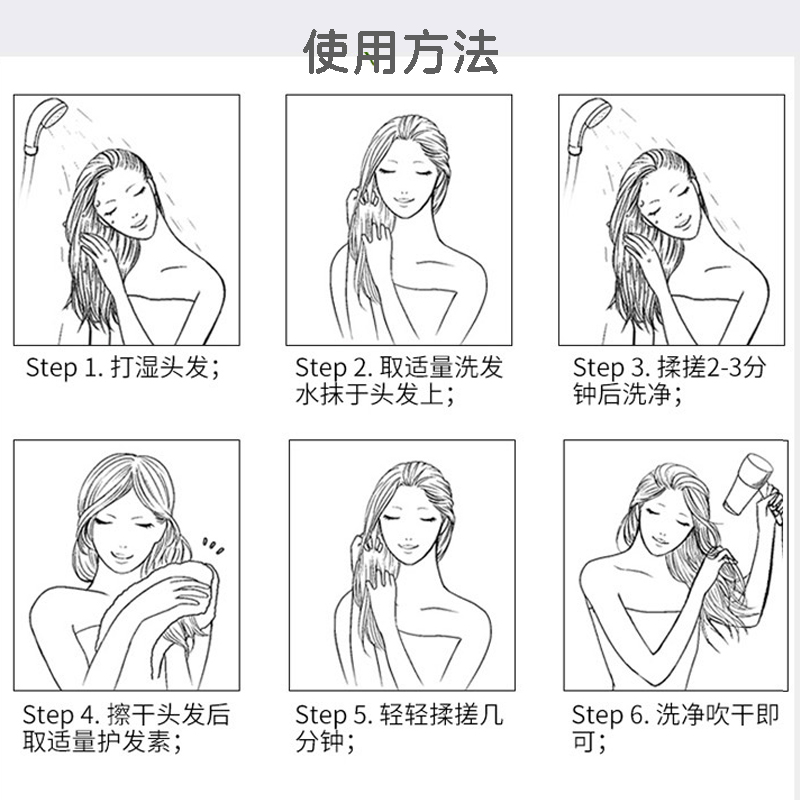 使用方法

Step 1. 打湿头发；

Step 2. 取适量洗发水抹于头发上；

Step 3. 揉搓2-3分钟后洗净；

Step 4. 擦干头发后取适量护发素；

Step 5. 轻轻揉搓几分钟；

Step 6. 洗净吹干即可；