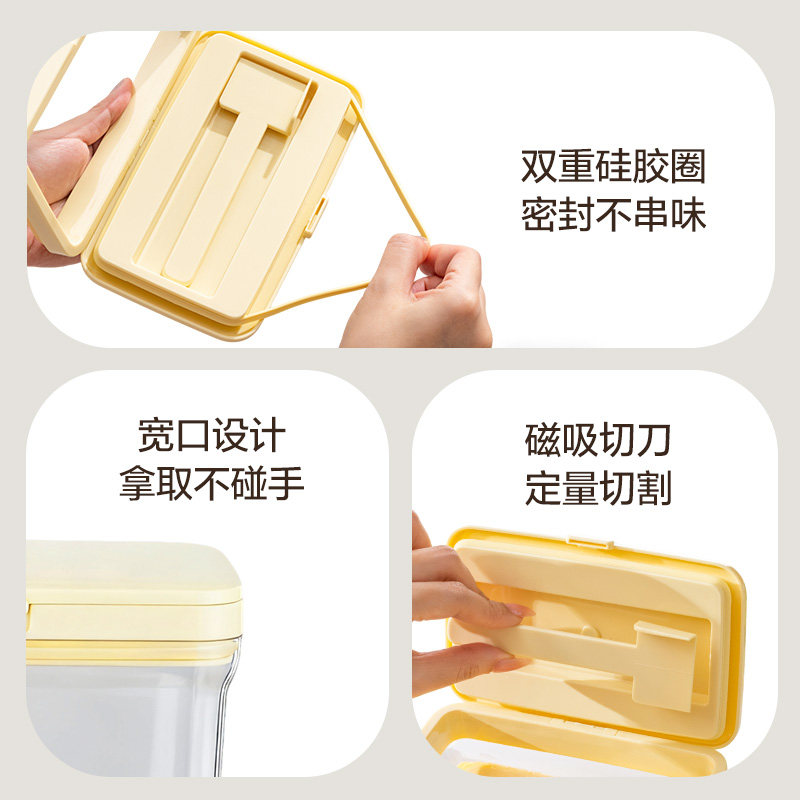 双重硅胶圈
密封不串味

宽口设计
拿取不碰手

磁吸切刀
定量切割