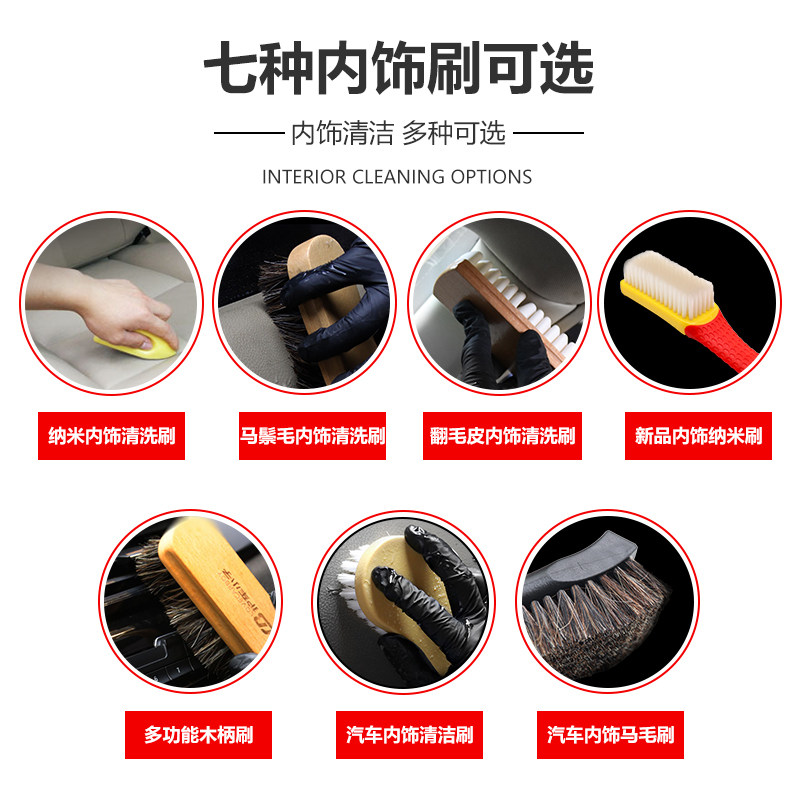 七种内饰刷可选

内饰清洁 多种可选

INTERIOR CLEANING OPTIONS

纳米内饰清洗刷

马鬃毛内饰清洗刷

翻毛皮内饰清洗刷

新品内饰纳米刷

多功能木柄刷

汽车内饰清洁刷

汽车内饰马毛刷