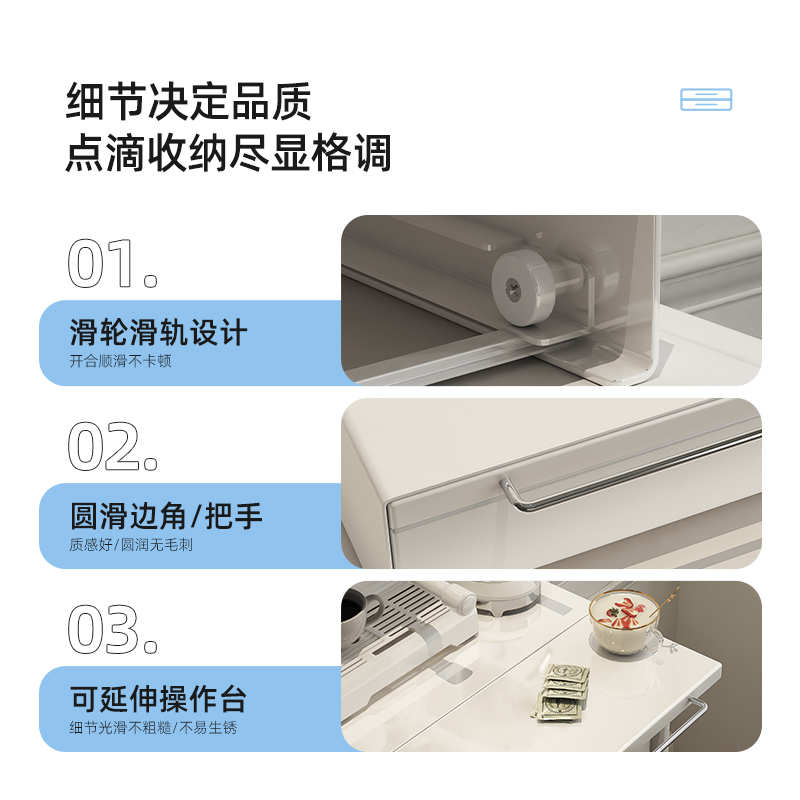 细节决定品质
点滴收纳尽显格调

01.
滑轮滑轨设计
开合顺滑不卡顿

02.
圆滑边角/把手
质感好/圆润无毛刺

03.
可延伸操作台
细节光滑不粗糙/不易生锈