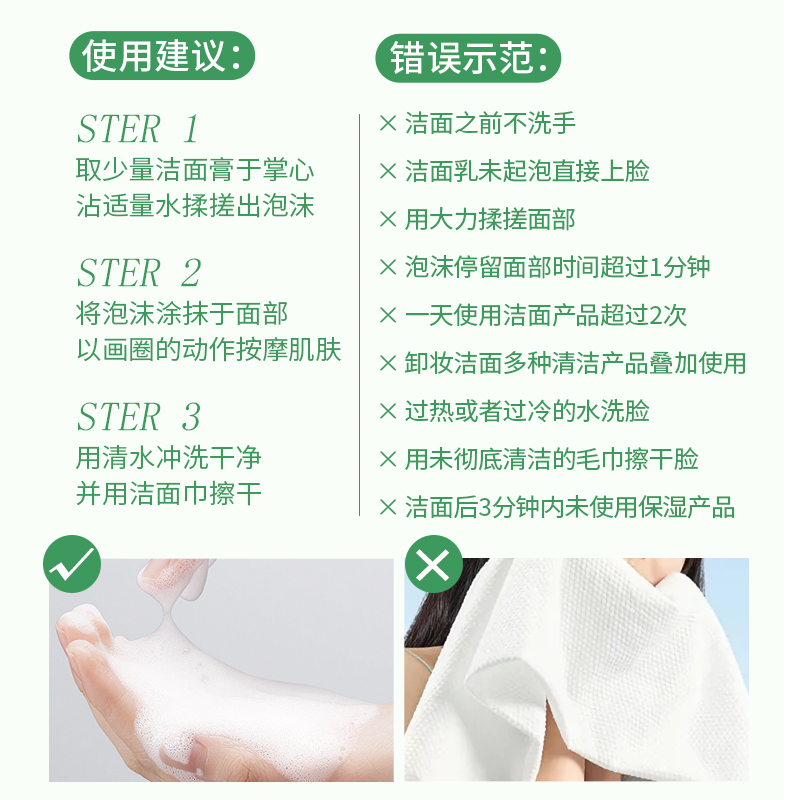 使用建议:

STER 1
取少量洁面膏于掌心
沾适量水揉搓出泡沫

STER 2
将泡沫涂抹于面部
以画圈的动作按摩肌肤

STER 3
用清水冲洗干净
并用洁面巾擦干

错误示范:

× 洁面之前不洗手
× 洁面乳未起泡直接上脸
× 用大力揉搓面部
× 泡沫停留面部时间超过1分钟
× 一天使用洁面产品超过2次
× 卸妆洁面多种清洁产品叠加使用
× 过热或者过冷的水洗脸
× 用未彻底清洁的毛巾擦干脸
× 洁面后3分钟内未使用保湿产品