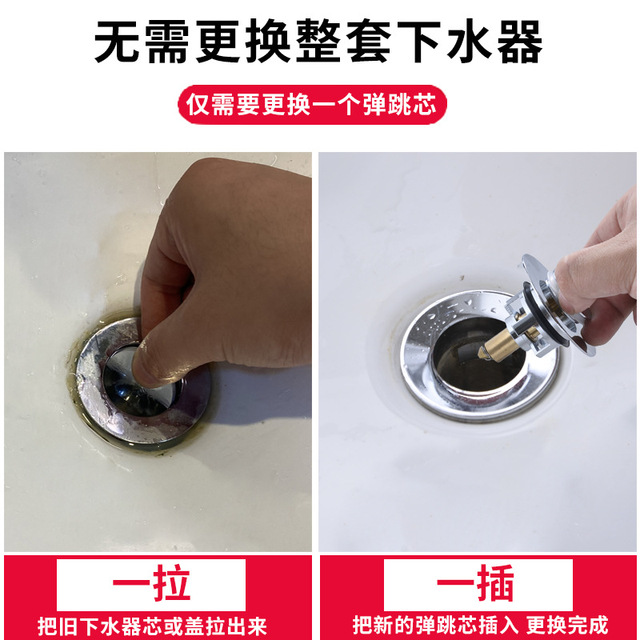 无需更换整套下水器

仅需要更换一个弹跳芯

一拉

把旧下水器芯或盖拉出来

一插

把新的弹跳芯插入 更换完成