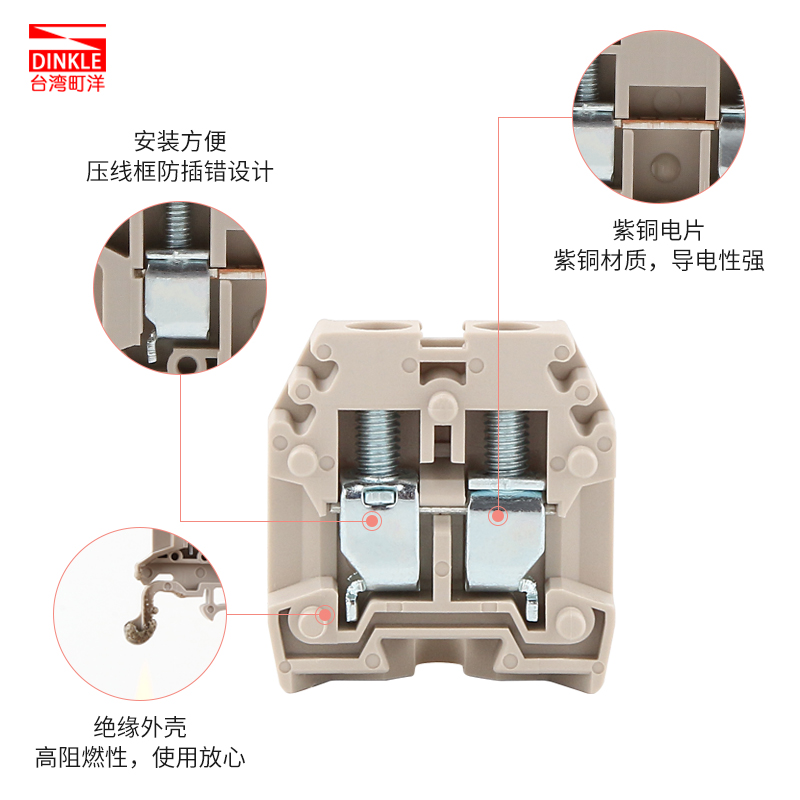 DINKLE
台湾町洋

安装方便
压线框防插错设计

紫铜电片
紫铜材质，导电性强

绝缘外壳
高阻燃性，使用放心