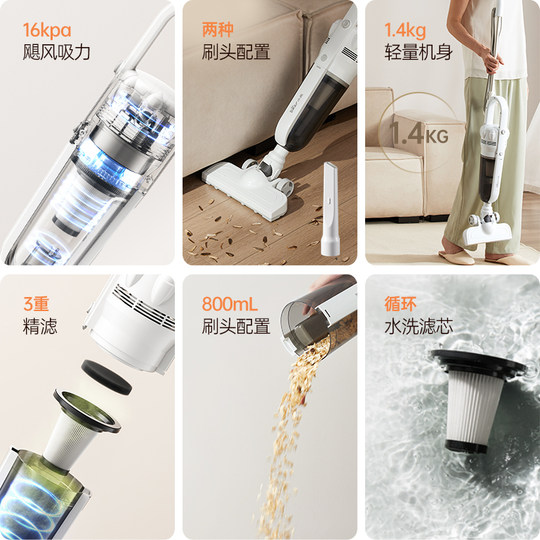 16kpa
飓风吸力

两种
刷头配置

1.4kg
轻量机身

1.4KG

3重
精滤

800mL
刷头配置

循环
水洗滤芯