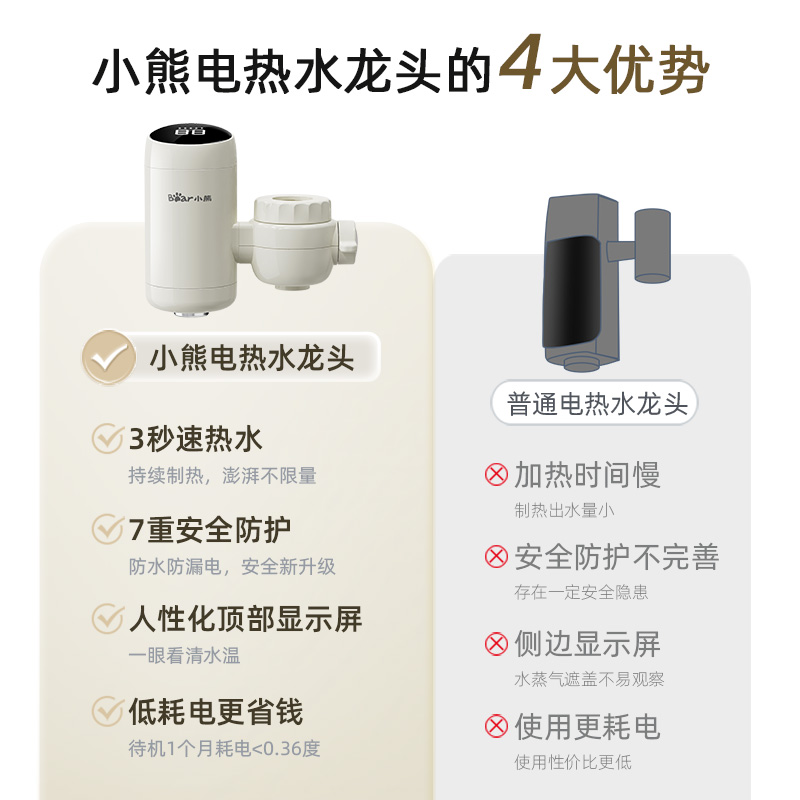 小熊电热水龙头的4大优势

Bear小熊

小熊电热水龙头

3秒速热水
持续制热，澎湃不限量

7重安全防护
防水防漏电，安全新升级

人性化顶部显示屏
一眼看清水温

低耗电更省钱
待机1个月耗电<0.36度

普通电热水龙头

加热时间慢
制热出水量小

安全防护不完善
存在一定安全隐患

侧边显示屏
水蒸气遮盖不易观察

使用更耗电
使用性价比更低