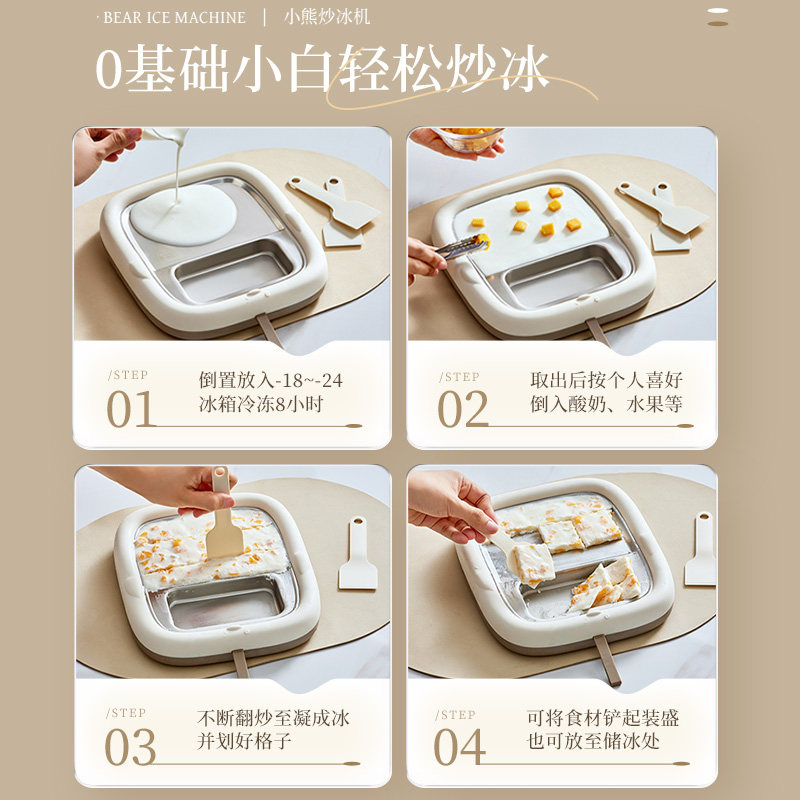 · BEAR ICE MACHINE | 小熊炒冰机

0基础小白轻松炒冰

/STEP
01
倒置放入-18~-24
冰箱冷冻8小时

/STEP
02
取出后按个人喜好
倒入酸奶、水果等

/STEP
03
不断翻炒至凝成冰
并划好格子

/STEP
04
可将食材铲起装盛
也可放至储冰处