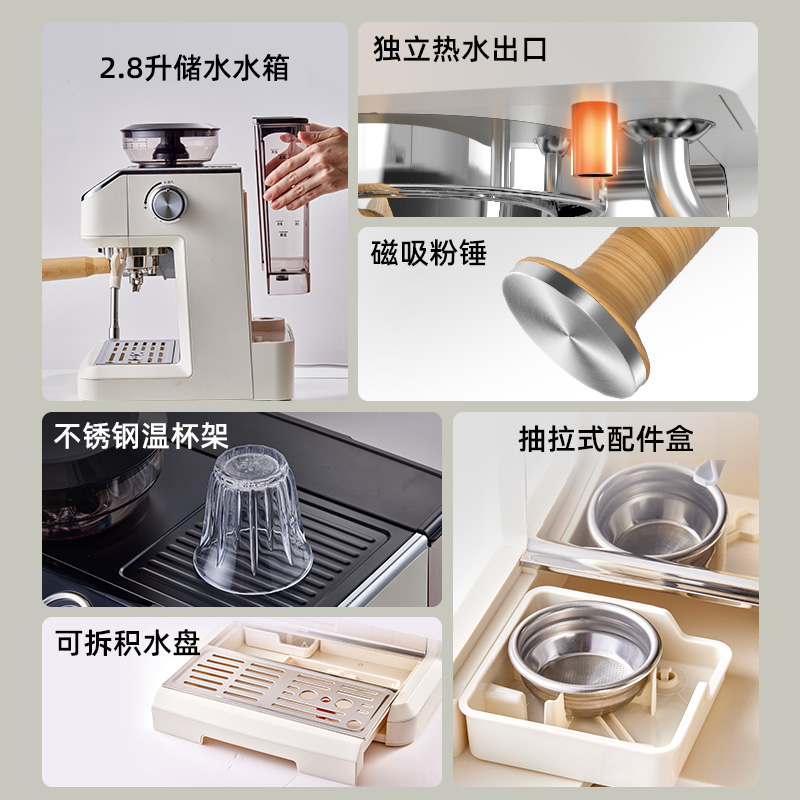 2.8升储水水箱

独立热水出口

磁吸粉锤

不锈钢温杯架

抽拉式配件盒

可拆积水盘