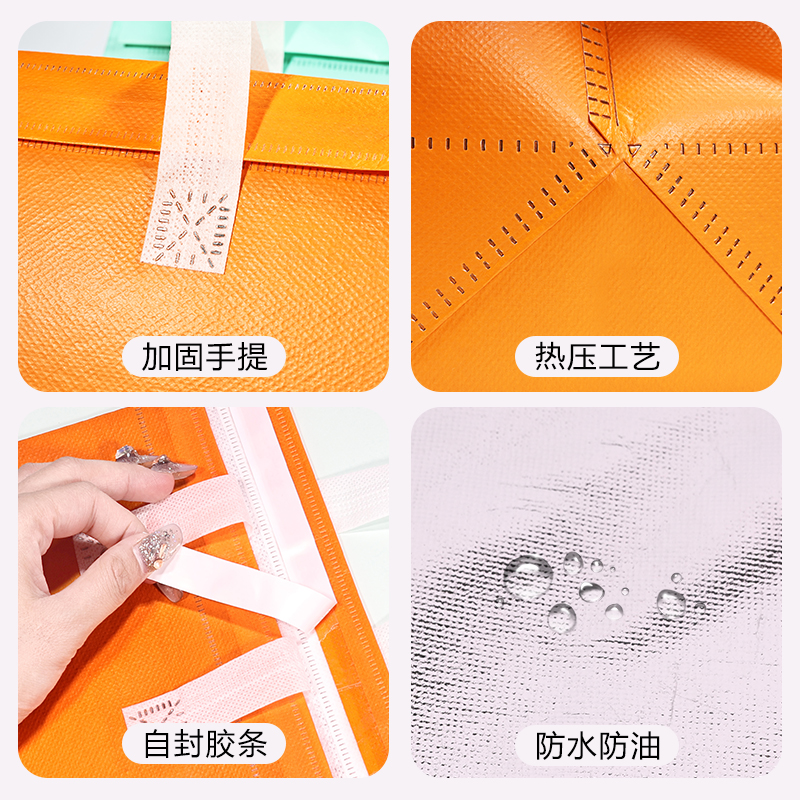 加固手提

热压工艺

自封胶条

防水防油