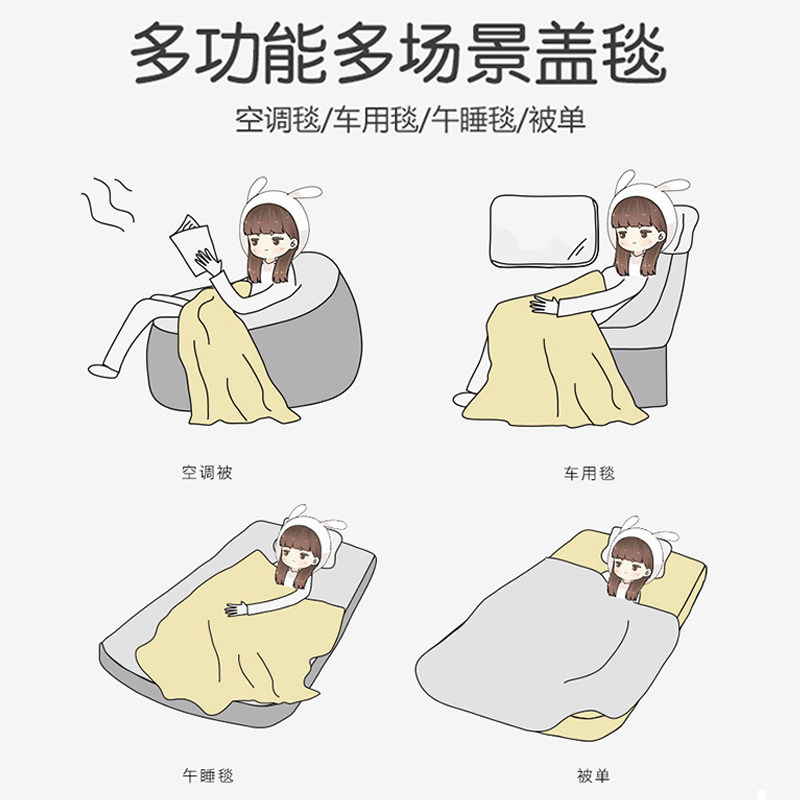 多功能多场景盖毯

空调毯/车用毯/午睡毯/被单

空调被

车用毯

午睡毯

被单