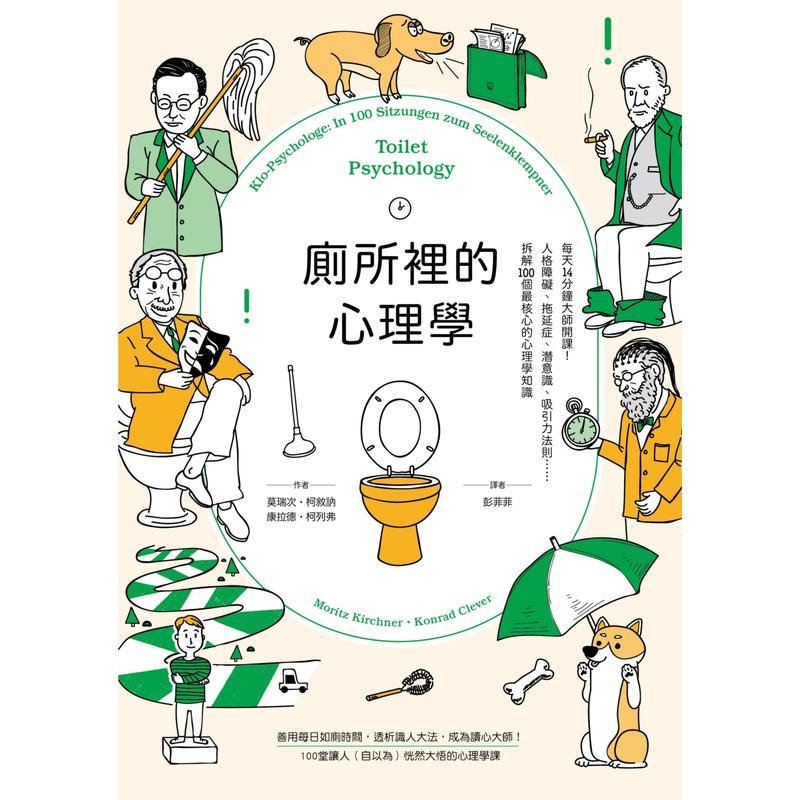 Klo-Psychologe: In 100 Sitzungen zum Seelenklempner

Toilet Psychology

廁所裡的心理學

每天14分鐘大師開課！
人格障礙、拖延症、潛意識、吸引力法則……
拆解100個最核心的心理學知識

作者
莫瑞次・柯敘納
康拉德・柯列弗

譯者
彭菲菲

Moritz Kirchner・Konrad Clever

善用每日如廁時間，透析識人大法，成為讀心大師！
100堂讓人（自以為）恍然大悟的心理學課