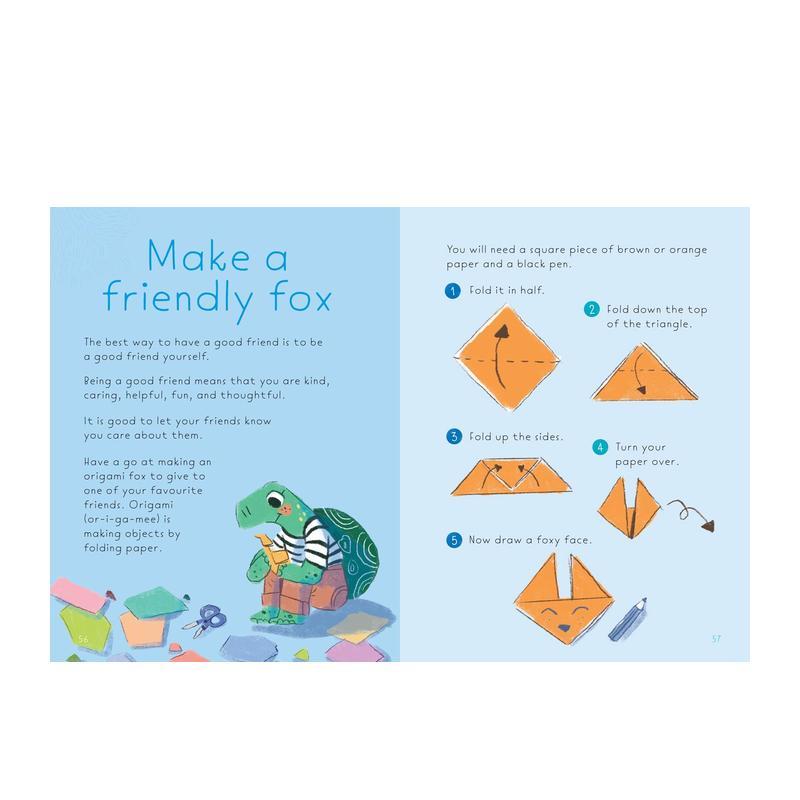 Make a friendly fox

The best way to have a good friend is to be a good friend yourself.

Being a good friend means that you are kind, caring, helpful, fun, and thoughtful.

It is good to let your friends know you care about them.

Have a go at making an origami fox to give to one of your favourite friends. Origami (or-i-ga-mee) is making objects by folding paper.

56

You will need a square piece of brown or orange paper and a black pen.

1 Fold it in half.

2 Fold down the top of the triangle.

3 Fold up the sides.

4 Turn your paper over.

5 Now draw a foxy face.

57