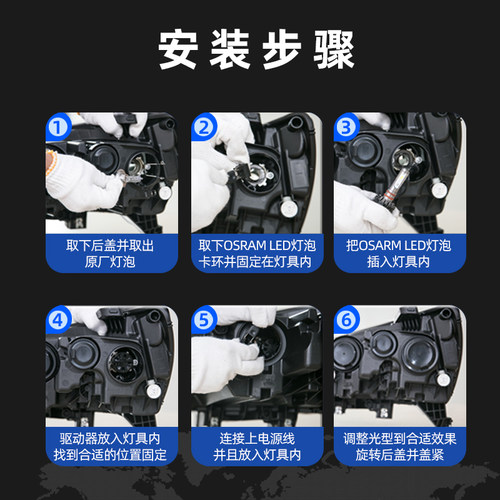 安装步骤

1
取下后盖并取出原厂灯泡

2
取下OSRAM LED灯泡卡环并固定在灯具内

3
把OSARM LED灯泡插入灯具内

4
驱动器放入灯具内找到合适的位置固定

5
连接上电源线并且放入灯具内

6
调整光型到合适效果旋转后盖并盖紧