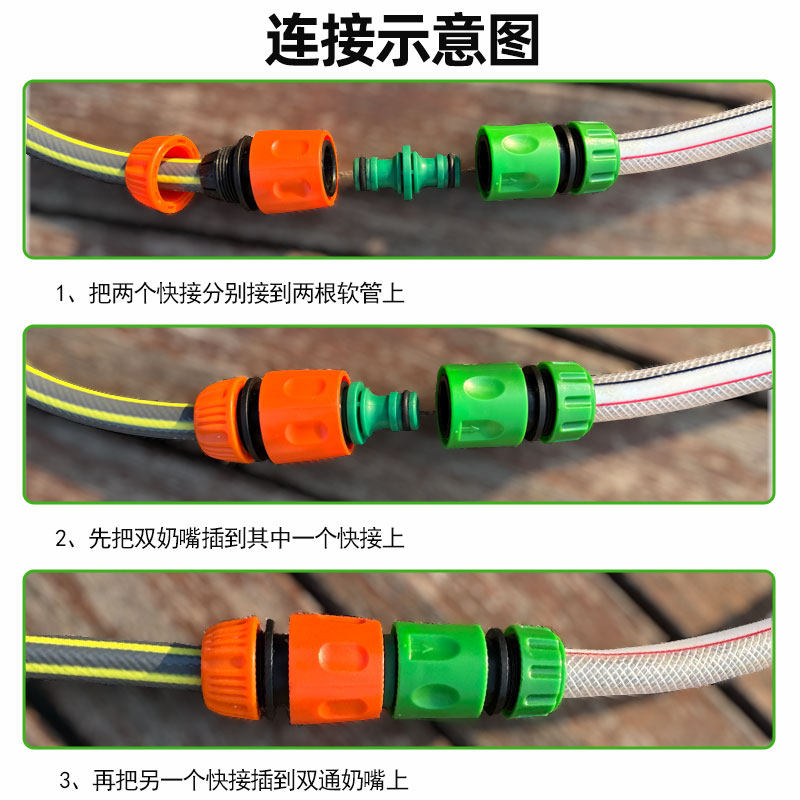 连接示意图

1、把两个快接分别接到两根软管上

2、先把双奶嘴插到其中一个快接上

3、再把另一个快接插到双通奶嘴上