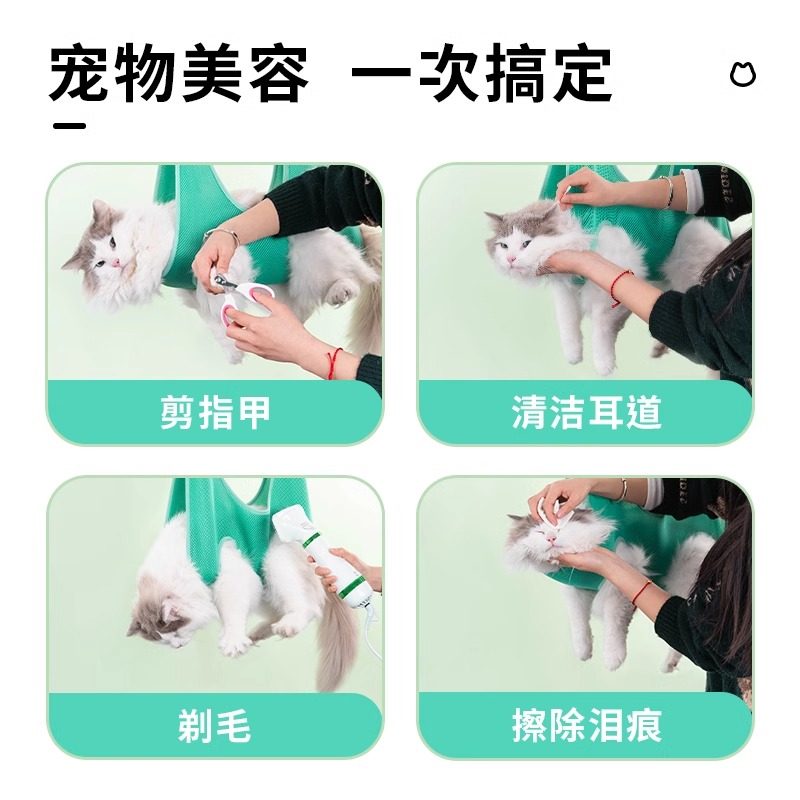 宠物美容 一次搞定

剪指甲

清洁耳道

剃毛

擦除泪痕