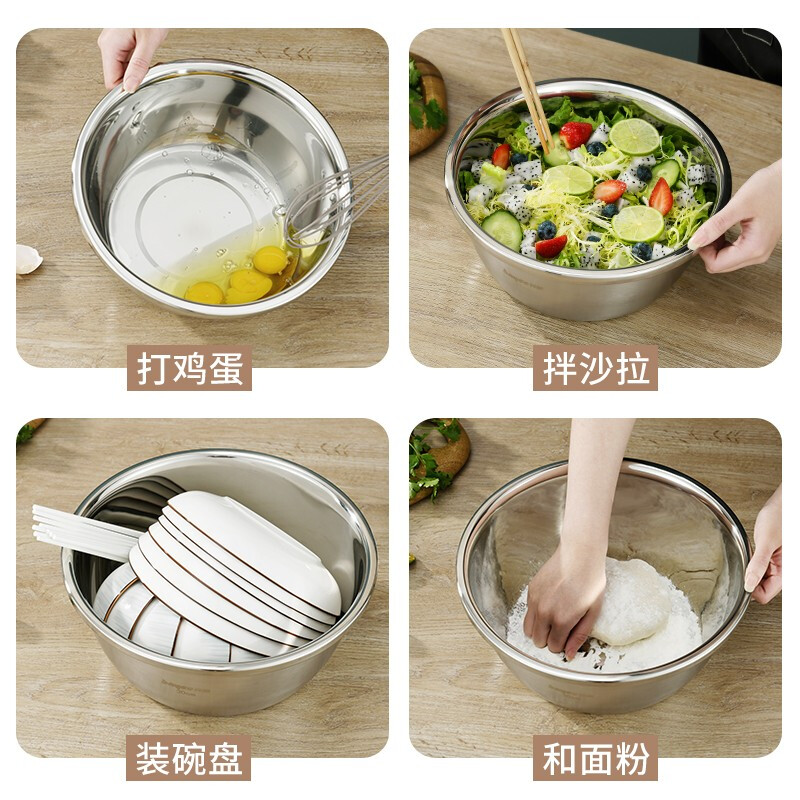 打鸡蛋

拌沙拉

装碗盘

和面粉