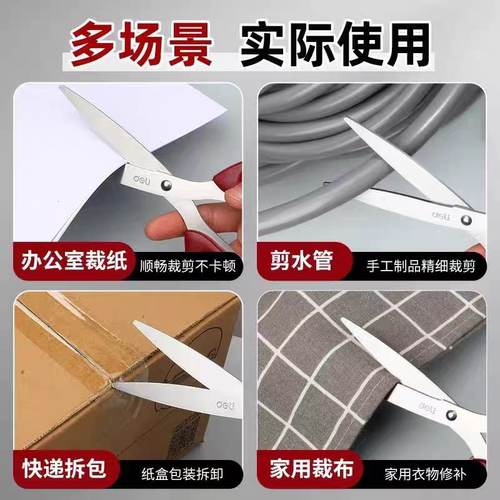 多场景 实际使用

deli

办公室裁纸 顺畅裁剪不卡顿

deli

剪水管 手工制品精细裁剪

deli

快递拆包 纸盒包装拆卸

deli

家用裁布 家用衣物修补