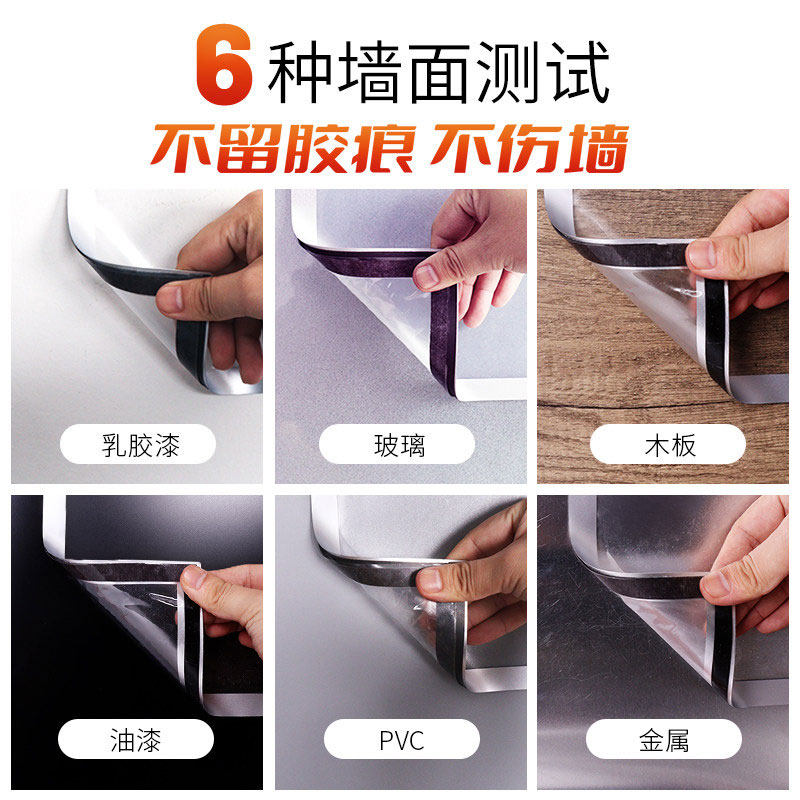 6 种墙面测试
不留胶痕 不伤墙

乳胶漆

玻璃

木板

油漆

PVC

金属