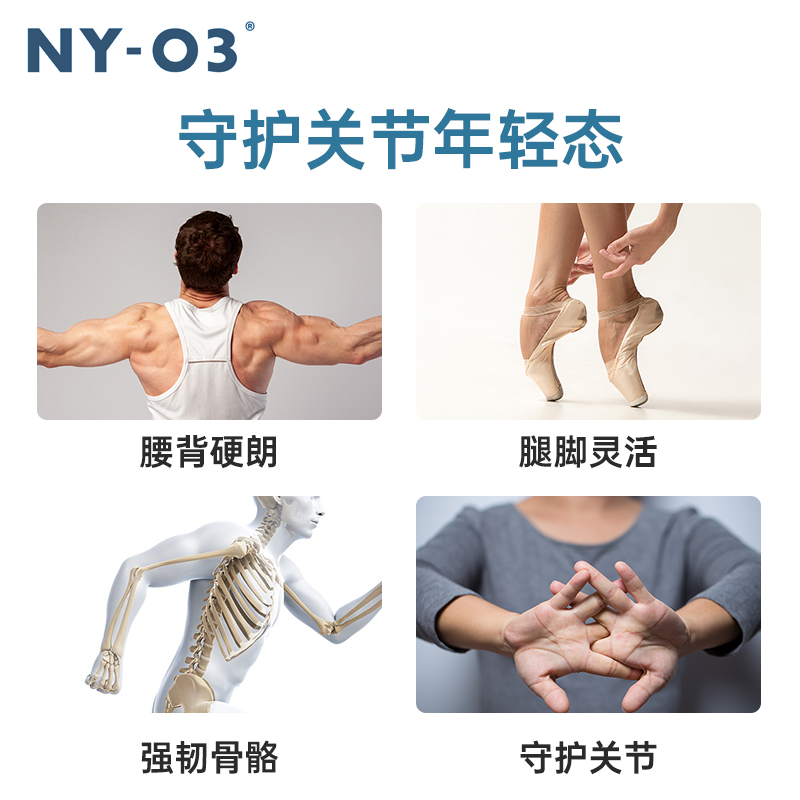 NY-O3®

守护关节年轻态

腰背硬朗

腿脚灵活

强韧骨骼

守护关节