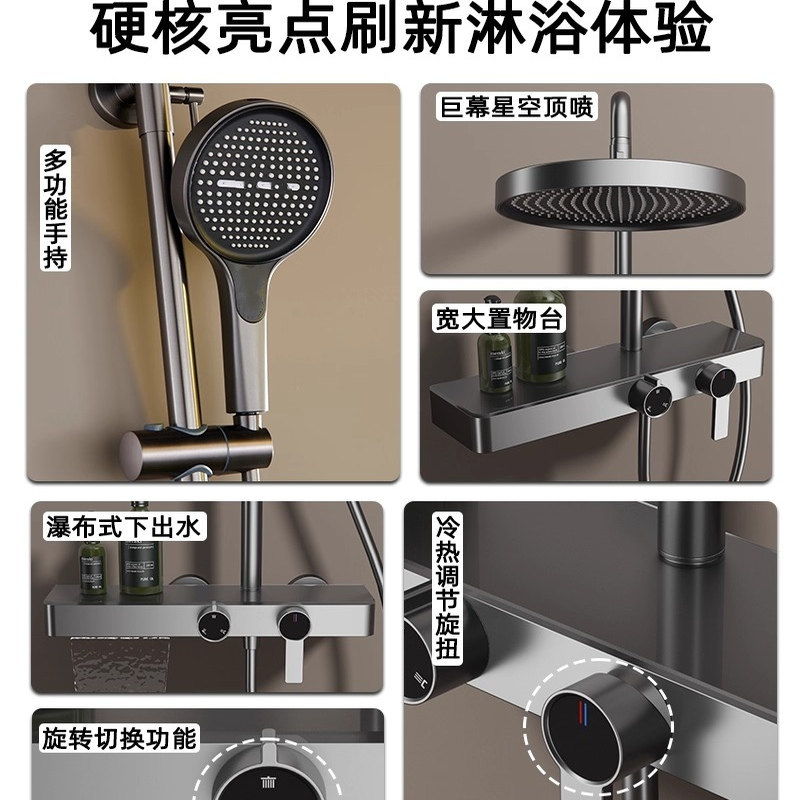 硬核亮点刷新淋浴体验

多功能手持

巨幕星空顶喷

宽大置物台

瀑布式下出水

冷热调节旋扭

旋转切换功能