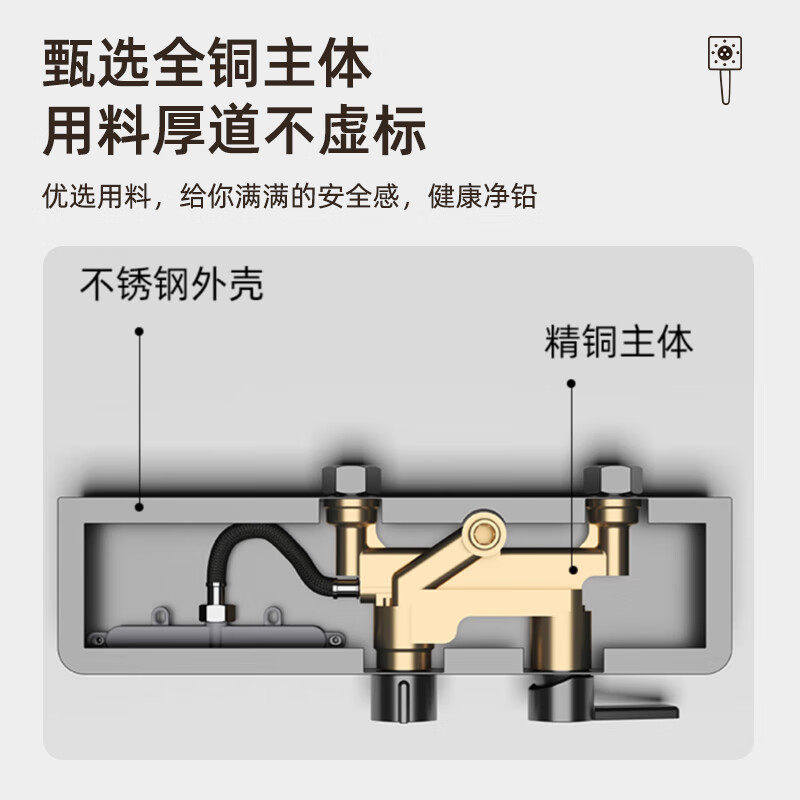 甄选全铜主体
用料厚道不虚标

优选用料，给你满满的安全感，健康净铅

不锈钢外壳

精铜主体