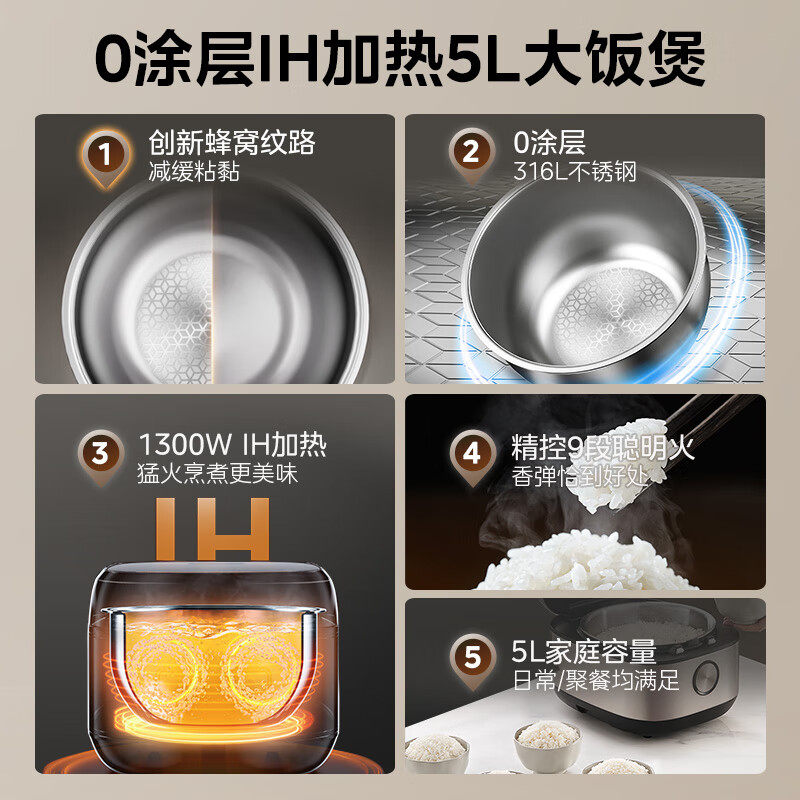 0涂层IH加热5L大饭煲

1 创新蜂窝纹路
减缓粘黏

2 0涂层
316L不锈钢

3 1300W IH加热
猛火烹煮更美味

IH

4 精控9段聪明火
香弹恰到好处

5 5L家庭容量
日常/聚餐均满足