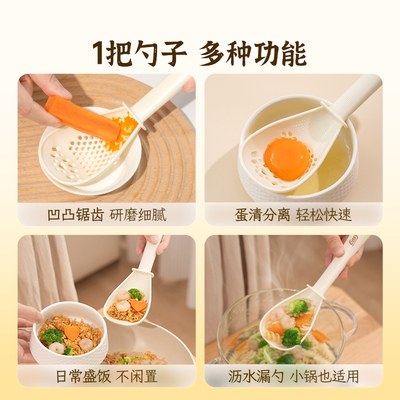 1把勺子 多种功能

凹凸锯齿 研磨细腻

蛋清分离 轻松快速

日常盛饭 不闲置

沥水漏勺 小锅也适用