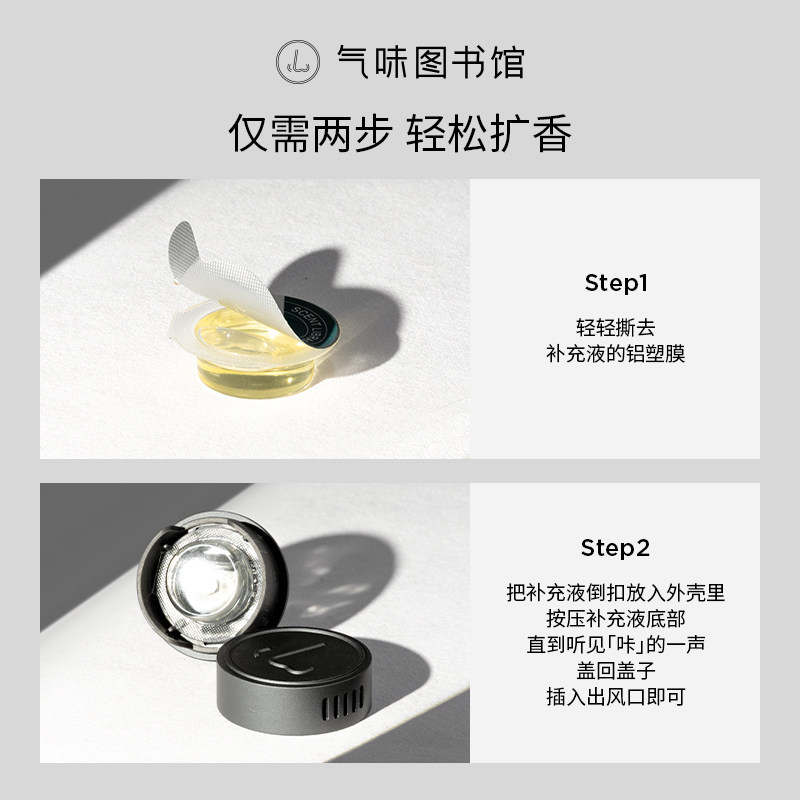 气味图书馆

仅需两步 轻松扩香

SCENT LIB

Step1

轻轻撕去
补充液的铝塑膜

Step2

把补充液倒扣放入外壳里
按压补充液底部
直到听见「咔」的一声
盖回盖子
插入出风口即可