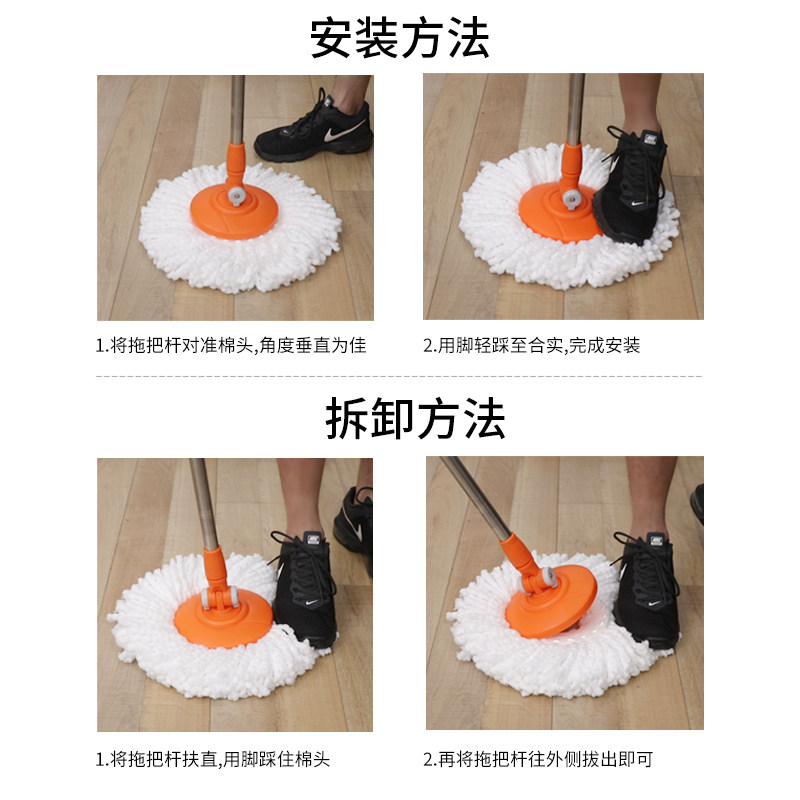 安装方法

1.将拖把杆对准棉头,角度垂直为佳

2.用脚轻踩至合实,完成安装

拆卸方法

1.将拖把杆扶直,用脚踩住棉头

2.再将拖把杆往外侧拔出即可