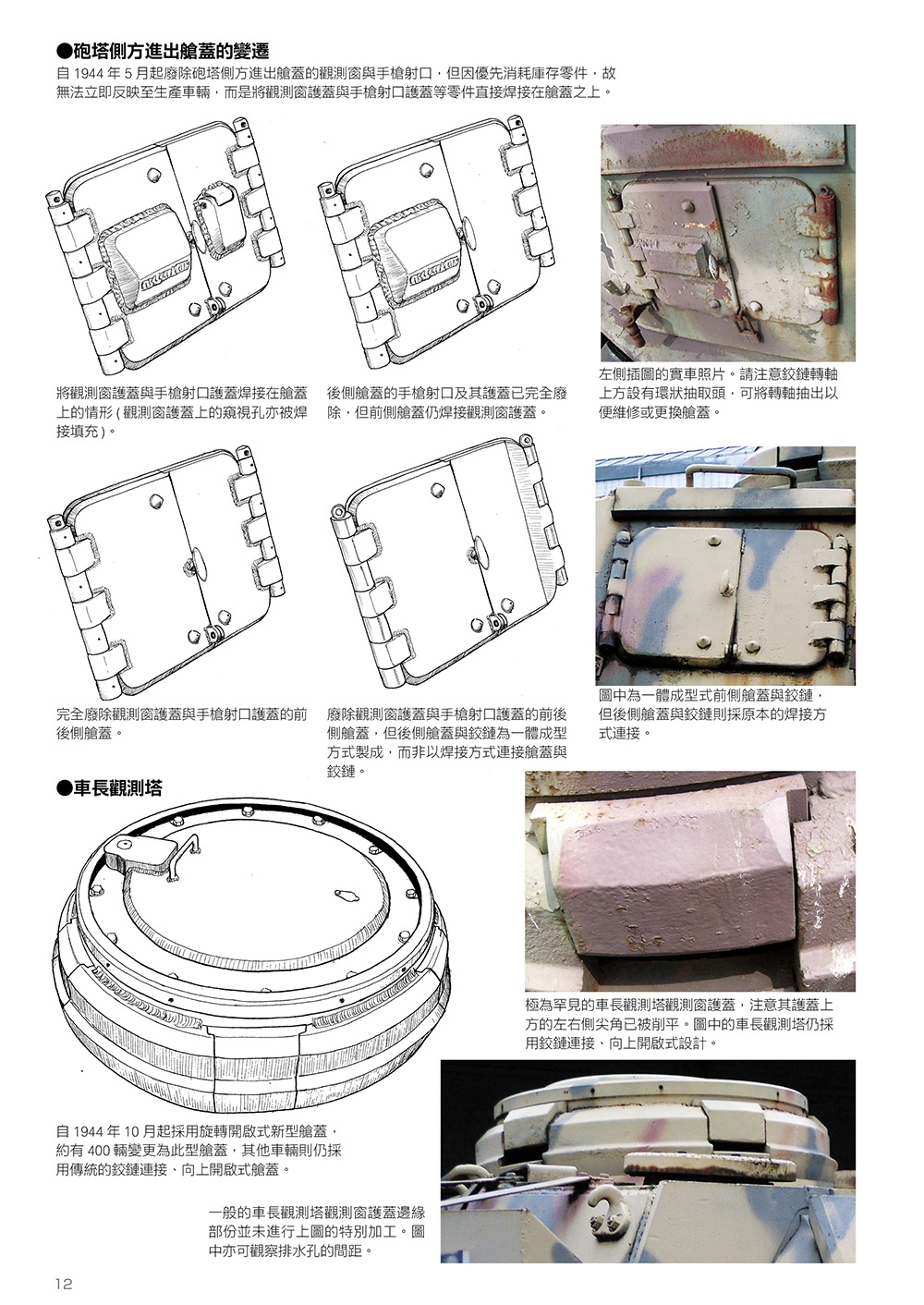 ●砲塔側方進出艙蓋的變遷
自 1944 年 5 月起廢除砲塔側方進出艙蓋的觀測窗與手槍射口，但因優先消耗庫存零件，故無法立即反映至生產車輛，而是將觀測窗護蓋與手槍射口護蓋等零件直接焊接在艙蓋之上。

將觀測窗護蓋與手槍射口護蓋焊接在艙蓋上的情形 ( 觀測窗護蓋上的窺視孔亦被焊接填充 )。

後側艙蓋的手槍射口及其護蓋已完全廢除，但前側艙蓋仍焊接觀測窗護蓋。

左側插圖的實車照片。請注意鉸鏈轉軸上方設有環狀抽取頭，可將轉軸抽出以便維修或更換艙蓋。

完全廢除觀測窗護蓋與手槍射口護蓋的前後側艙蓋。

廢除觀測窗護蓋與手槍射口護蓋的前後側艙蓋，但後側艙蓋與鉸鏈為一體成型方式製成，而非以焊接方式連接艙蓋與鉸鏈。

圖中為一體成型式前側艙蓋與鉸鏈，但後側艙蓋與鉸鏈則採原本的焊接方式連接。

●車長觀測塔

極為罕見的車長觀測塔觀測窗護蓋，注意其護蓋上方的左右側尖角已被削平。圖中的車長觀測塔仍採用鉸鏈連接、向上開啟式設計。

自 1944 年 10 月起採用旋轉開啟式新型艙蓋，約有 400 輛變更為此型艙蓋，其他車輛則仍採用傳統的鉸鏈連接、向上開啟式艙蓋。

一般的車長觀測塔觀測窗護蓋邊緣部份並未進行上圖的特別加工。圖中亦可觀察排水孔的間距。

12