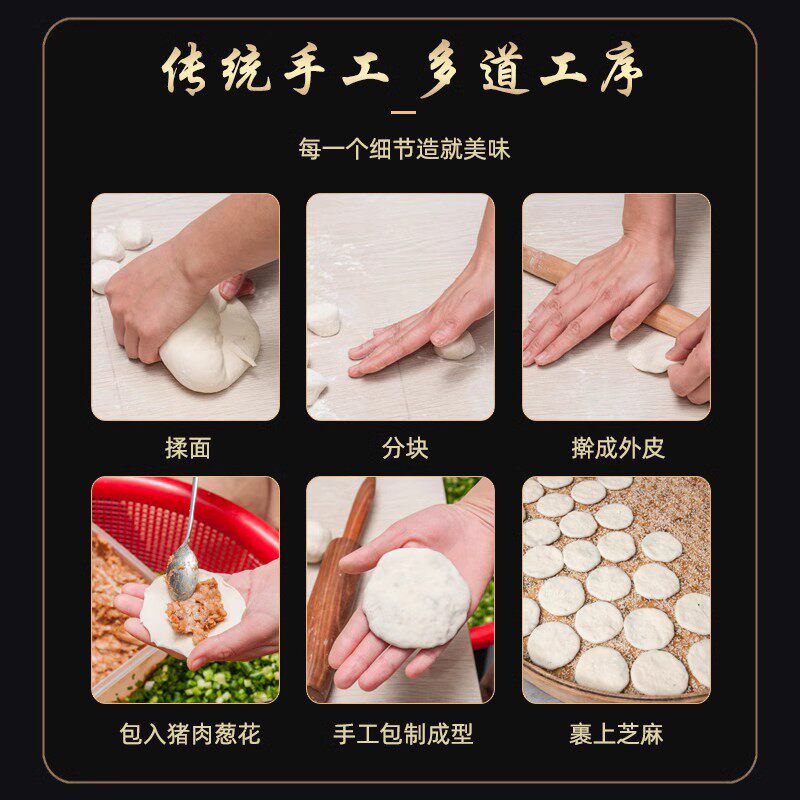 传统手工 多道工序

每一个细节造就美味

揉面

分块

擀成外皮

包入猪肉葱花

手工包制成型

裹上芝麻