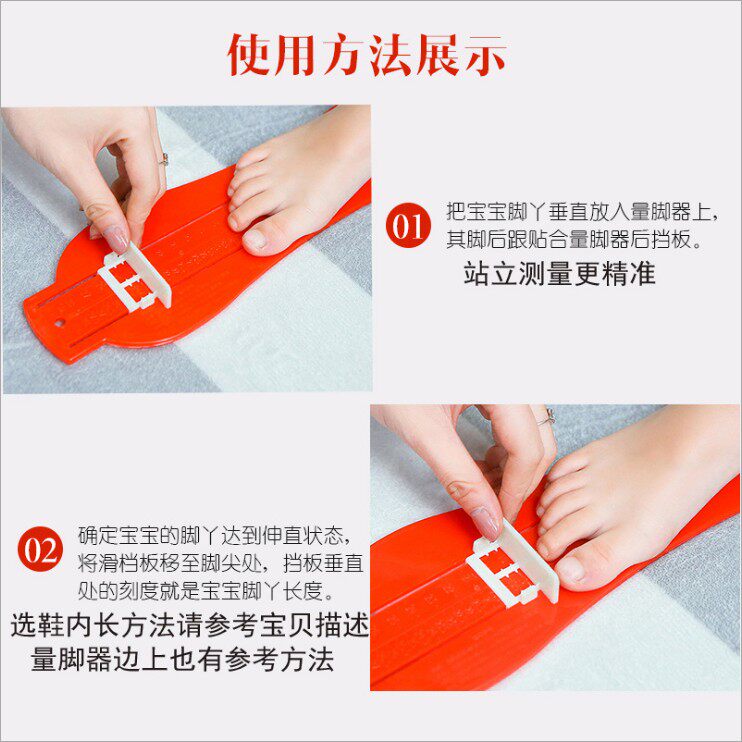 使用方法展示

01 把宝宝脚丫垂直放入量脚器上，其脚后跟贴合量脚器后挡板。
站立测量更精准

02 确定宝宝的脚丫达到伸直状态，将滑档板移至脚尖处，挡板垂直处的刻度就是宝宝脚丫长度。
选鞋内长方法请参考宝贝描述
量脚器边上也有参考方法