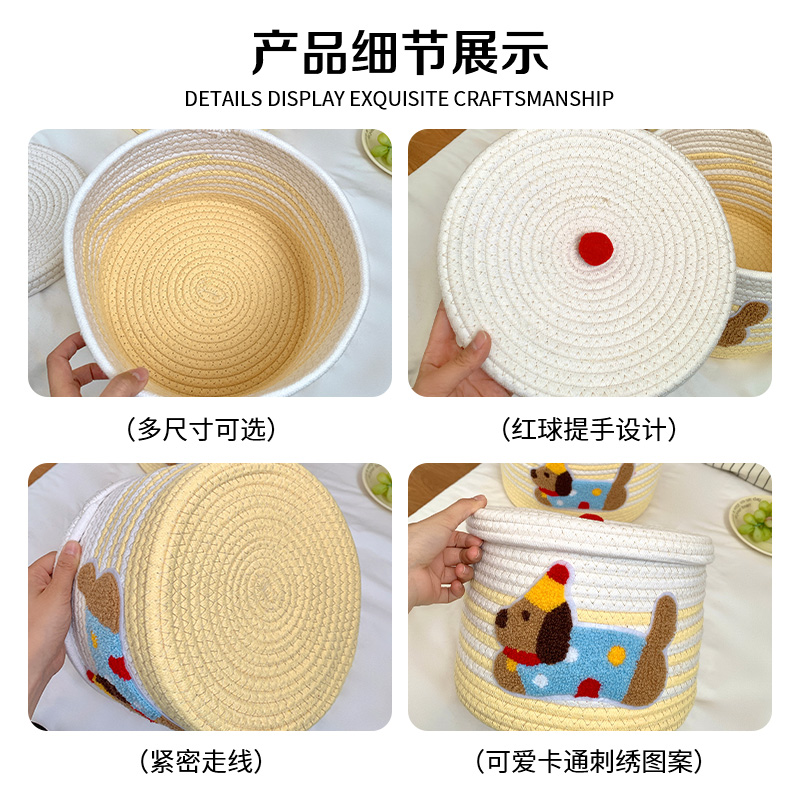 产品细节展示
DETAILS DISPLAY EXQUISITE CRAFTSMANSHIP

（多尺寸可选）

（红球提手设计）

（紧密走线）

（可爱卡通刺绣图案）