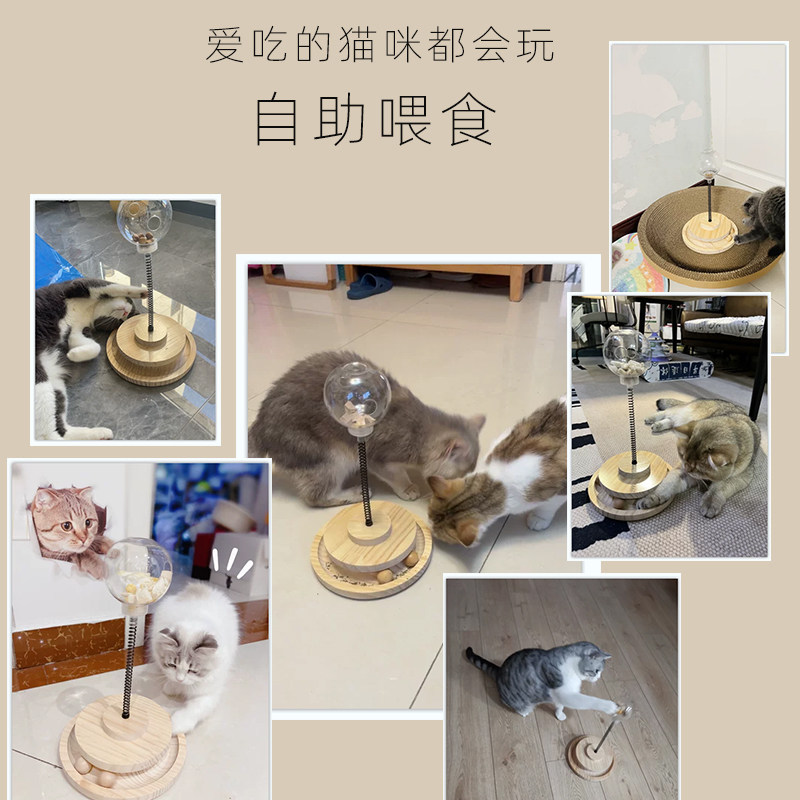 爱吃的猫咪都会玩

自助喂食