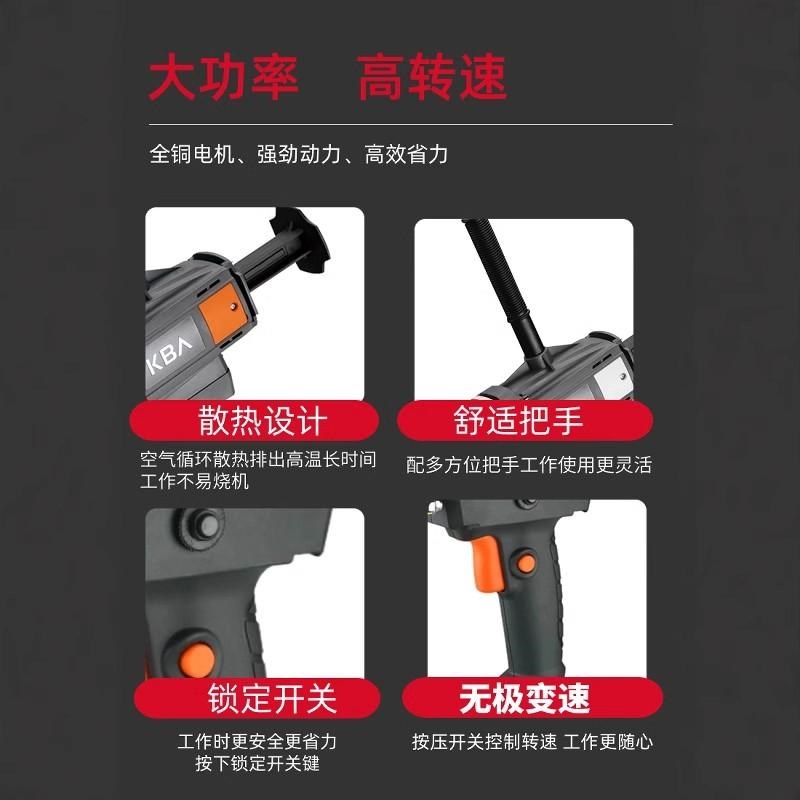 大功率　高转速

全铜电机、强劲动力、高效省力

KBA

散热设计

空气循环散热排出高温长时间工作不易烧机

舒适把手

配多方位把手工作使用更灵活

锁定开关

工作时更安全更省力
按下锁定开关键

无极变速

按压开关控制转速 工作更随心