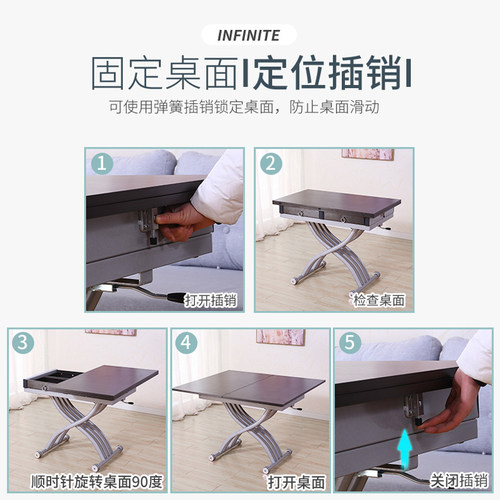 INFINITE

固定桌面I定位插销I

可使用弹簧插销锁定桌面，防止桌面滑动

1
打开插销

2
检查桌面

3
顺时针旋转桌面90度

4
打开桌面

5
关闭插销