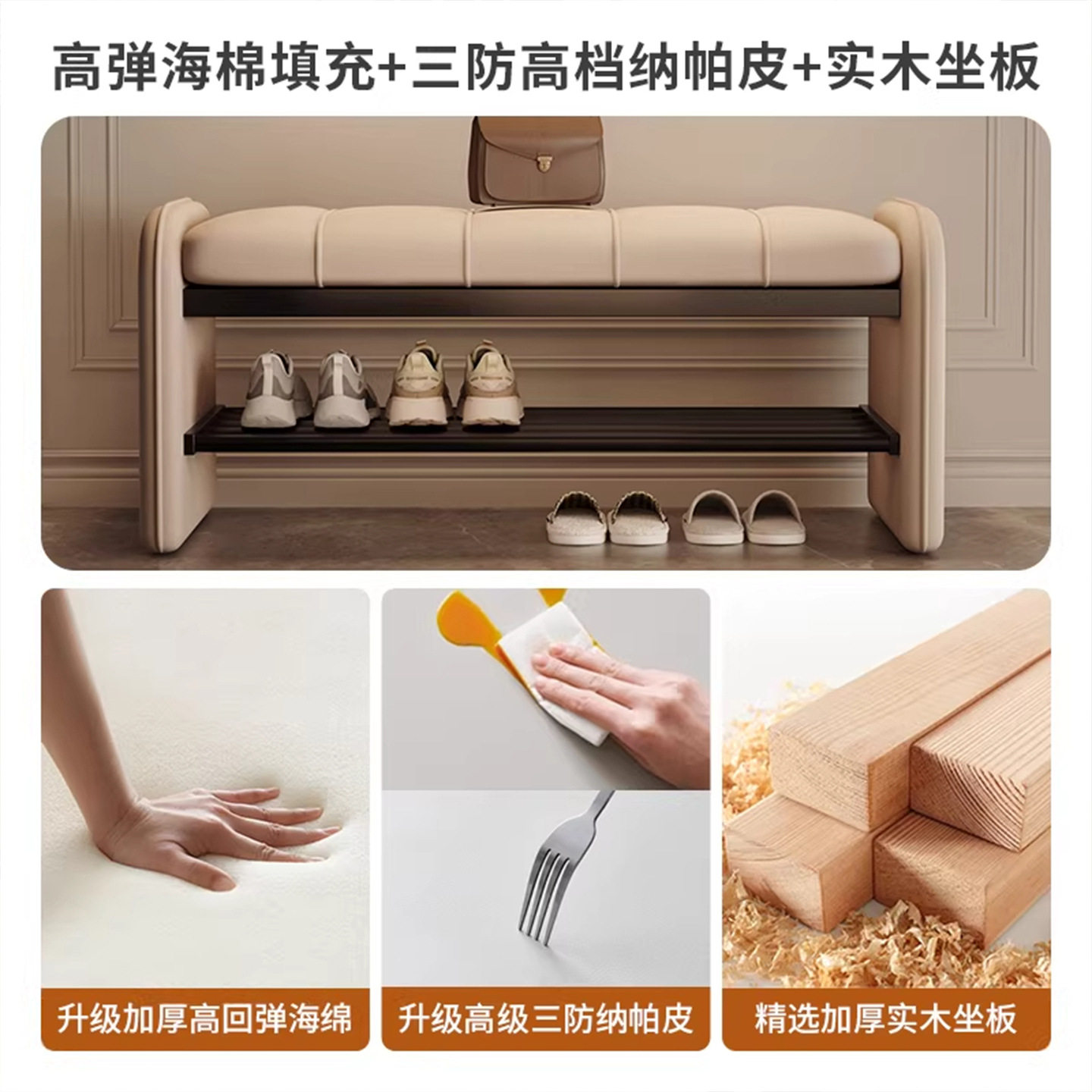 高弹海棉填充+三防高档纳帕皮+实木坐板

升级加厚高回弹海绵

升级高级三防纳帕皮

精选加厚实木坐板