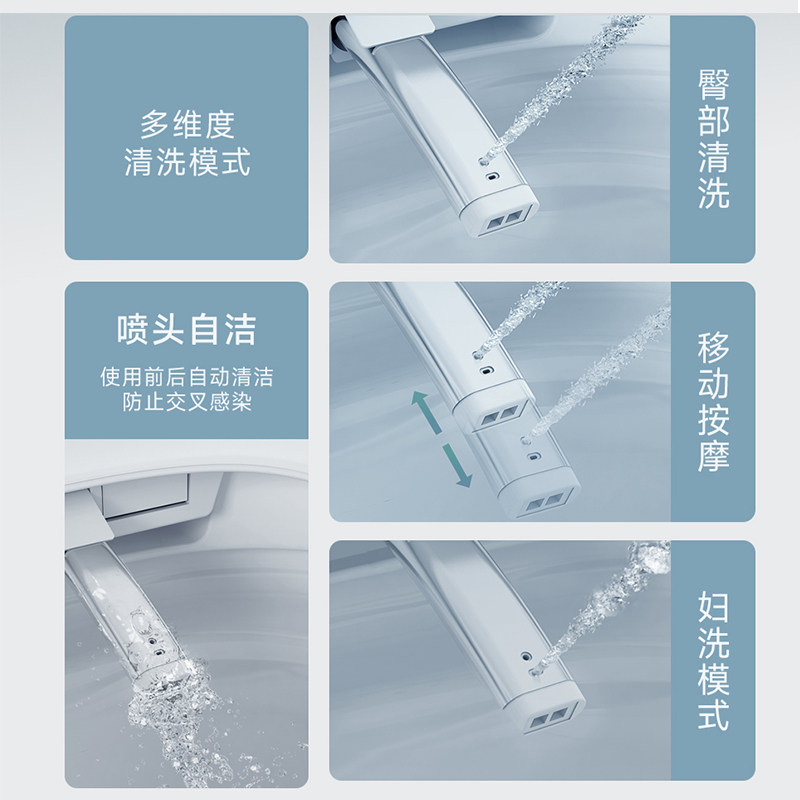 多维度
清洗模式

臀部清洗

喷头自洁

使用前后自动清洁
防止交叉感染

移动按摩

妇洗模式