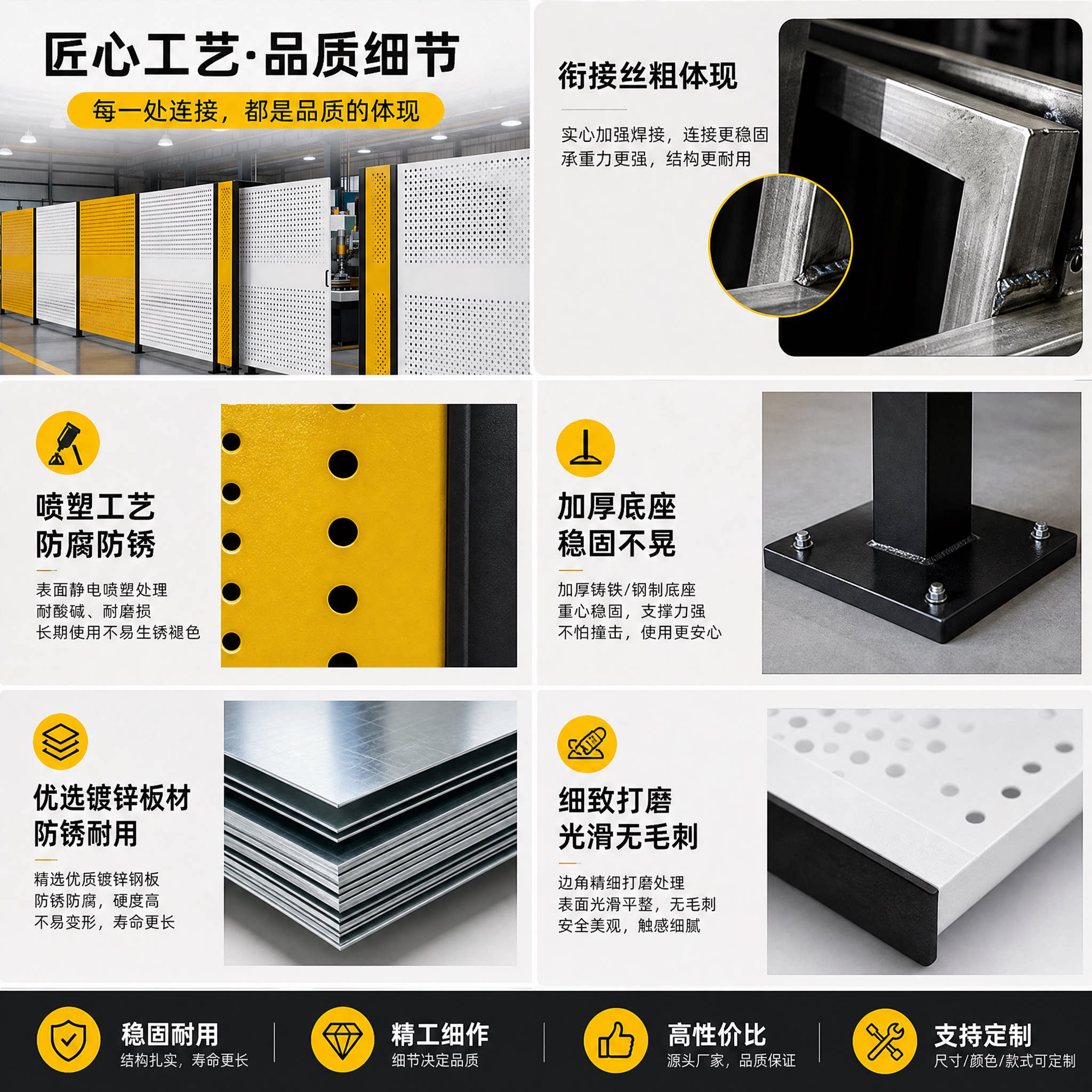 匠心工艺·品质细节

每一处连接，都是品质的体现

衔接丝粗体现

实心加强焊接，连接更稳固
承重力更强，结构更耐用

喷塑工艺
防腐防锈

表面静电喷塑处理
耐酸碱、耐磨损
长期使用不易生锈褪色

加厚底座
稳固不晃

加厚铸铁/钢制底座
重心稳固，支撑力强
不怕撞击，使用更安心

优选镀锌板材
防锈耐用

精选优质镀锌钢板
防锈防腐，硬度高
不易变形，寿命更长

细致打磨
光滑无毛刺

边角精细打磨处理
表面光滑平整，无毛刺
安全美观，触感细腻

稳固耐用
结构扎实，寿命更长

精工细作
细节决定品质

高性价比
源头厂家，品质保证

支持定制
尺寸/颜色/款式可定制