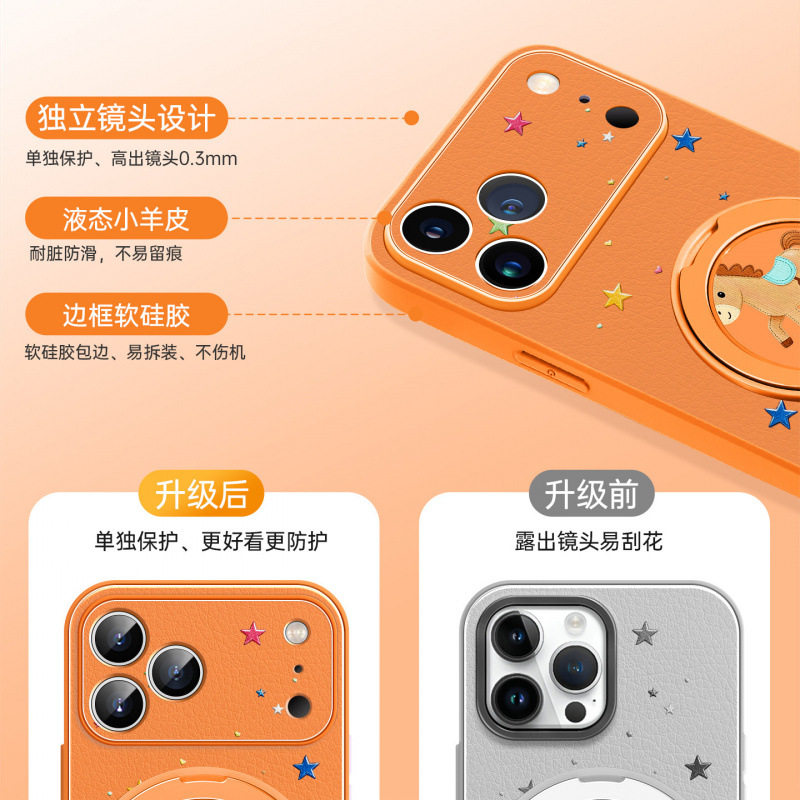 独立镜头设计
单独保护、高出镜头0.3mm

液态小羊皮
耐脏防滑，不易留痕

边框软硅胶
软硅胶包边、易拆装、不伤机

升级后
单独保护、更好看更防护

升级前
露出镜头易刮花