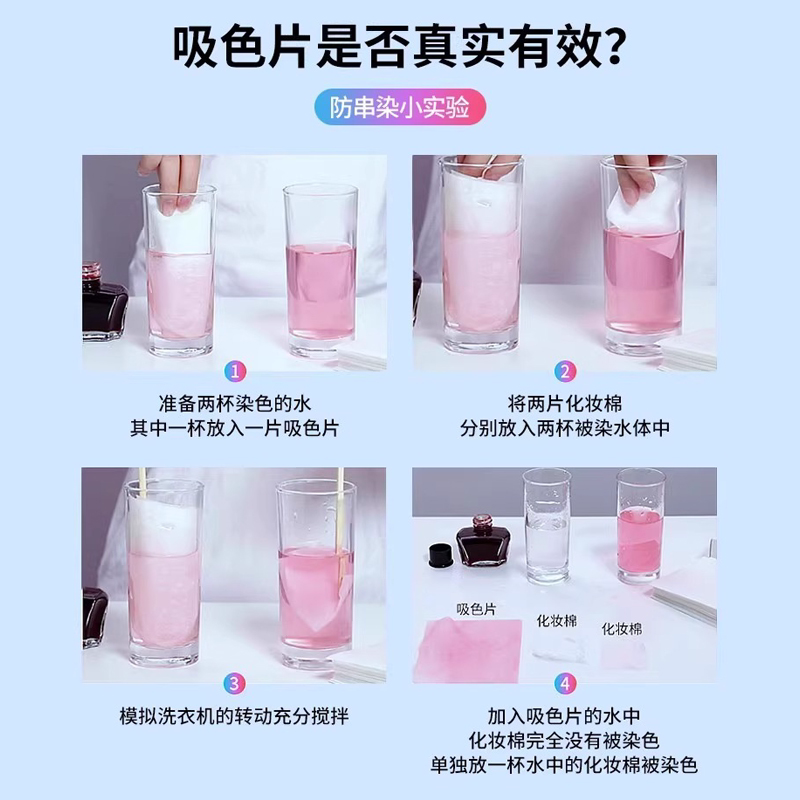 吸色片是否真实有效？

防串染小实验

1
准备两杯染色的水
其中一杯放入一片吸色片

2
将两片化妆棉
分别放入两杯被染水体中

3
模拟洗衣机的转动充分搅拌

吸色片
化妆棉
化妆棉

4
加入吸色片的水中
化妆棉完全没有被染色
单独放一杯水中的化妆棉被染色