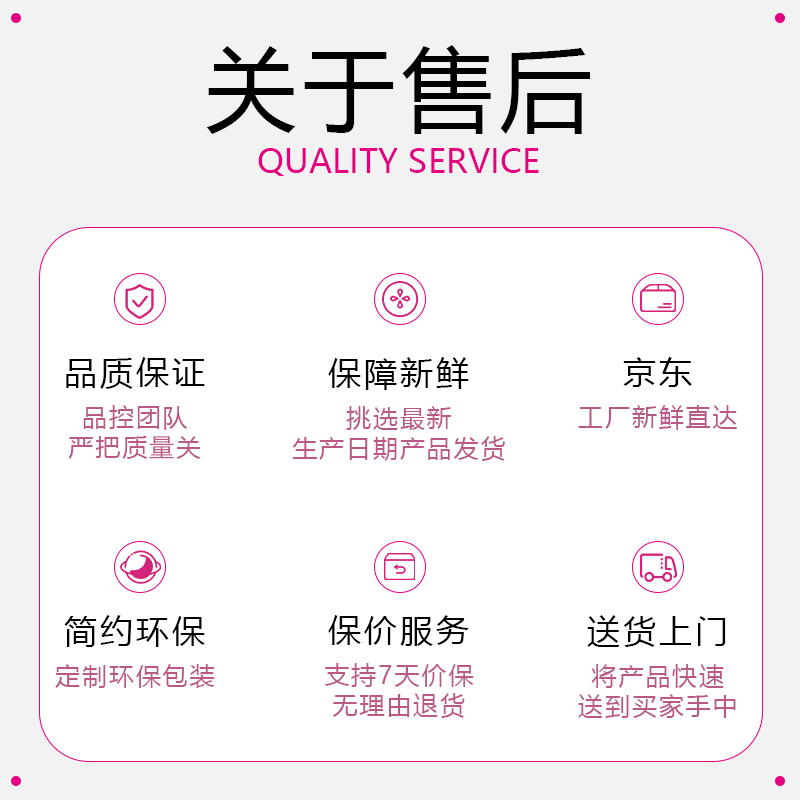 关于售后
QUALITY SERVICE

品质保证
品控团队
严把质量关

保障新鲜
挑选最新
生产日期产品发货

京东
工厂新鲜直达

简约环保
定制环保包装

保价服务
支持7天价保
无理由退货

送货上门
将产品快速
送到买家手中