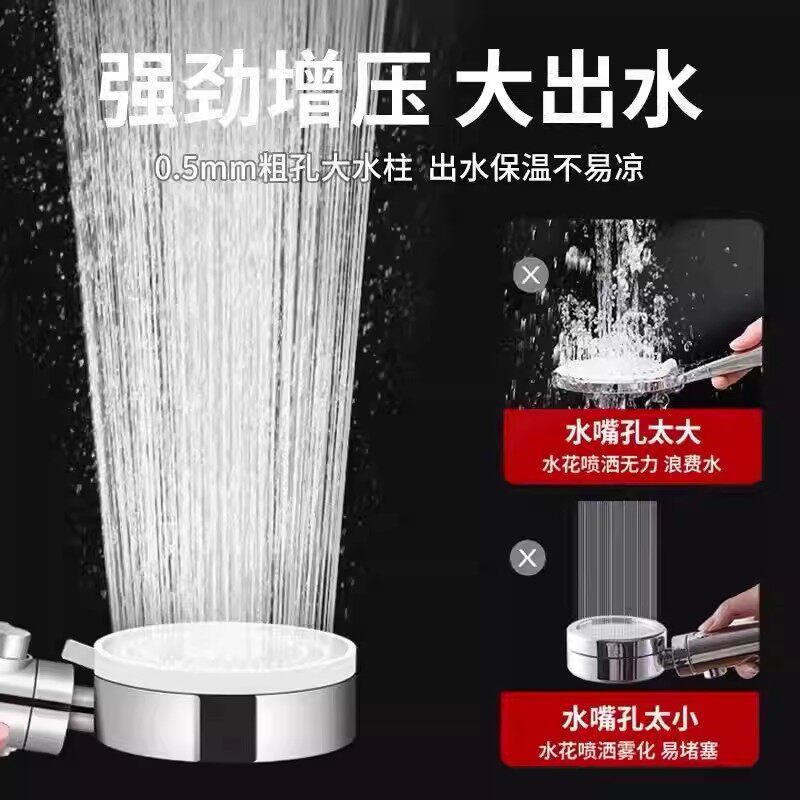 强劲增压 大出水

0.5mm粗孔大水柱 出水保温不易凉

×

水嘴孔太大
水花喷洒无力 浪费水

×

水嘴孔太小
水花喷洒雾化 易堵塞