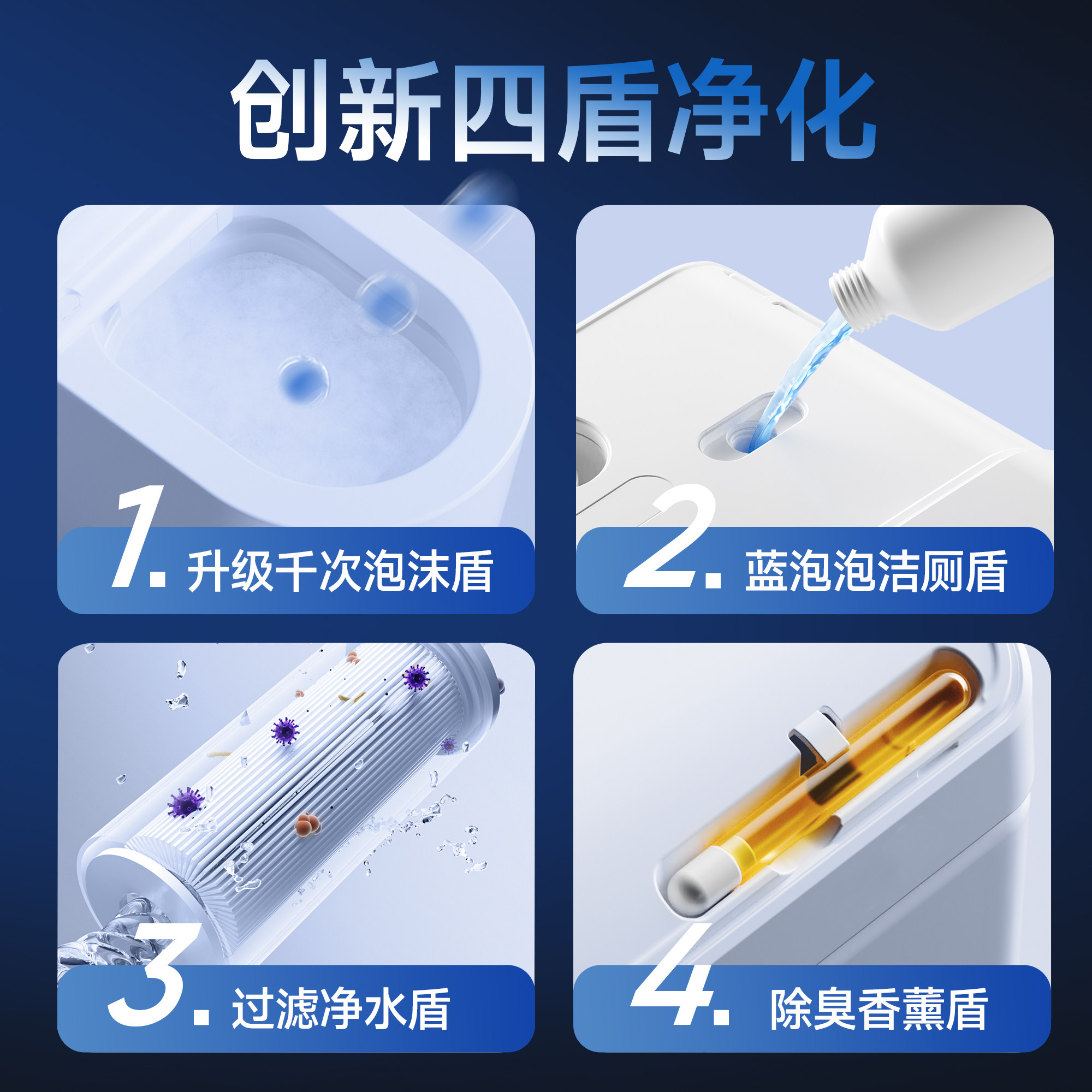 创新四盾净化

1. 升级千次泡沫盾

2. 蓝泡泡洁厕盾

3. 过滤净水盾

4. 除臭香薰盾