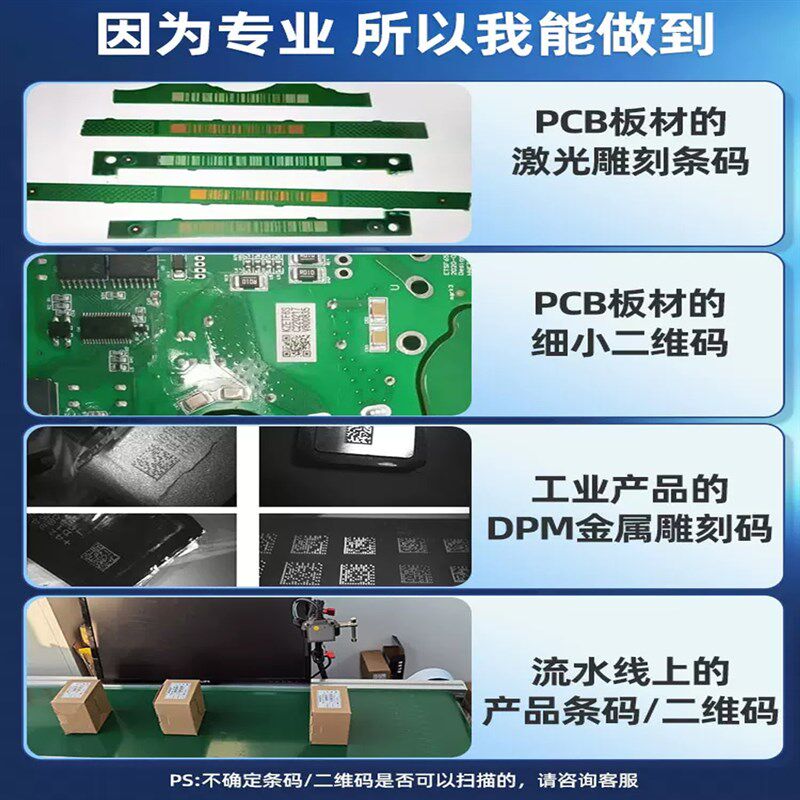 因为专业 所以我能做到

PCB板材的
激光雕刻条码

PCB板材的
细小二维码

工业产品的
DPM金属雕刻码

流水线上的
产品条码/二维码

PS:不确定条码/二维码是否可以扫描的，请咨询客服